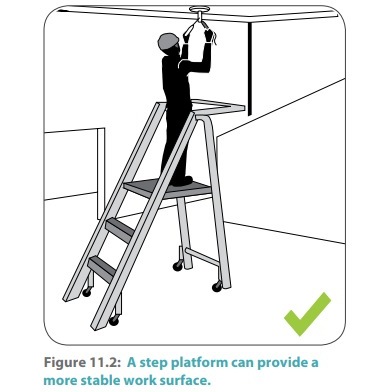 Figure 11.2: A step platform can provide a more stable work surface.