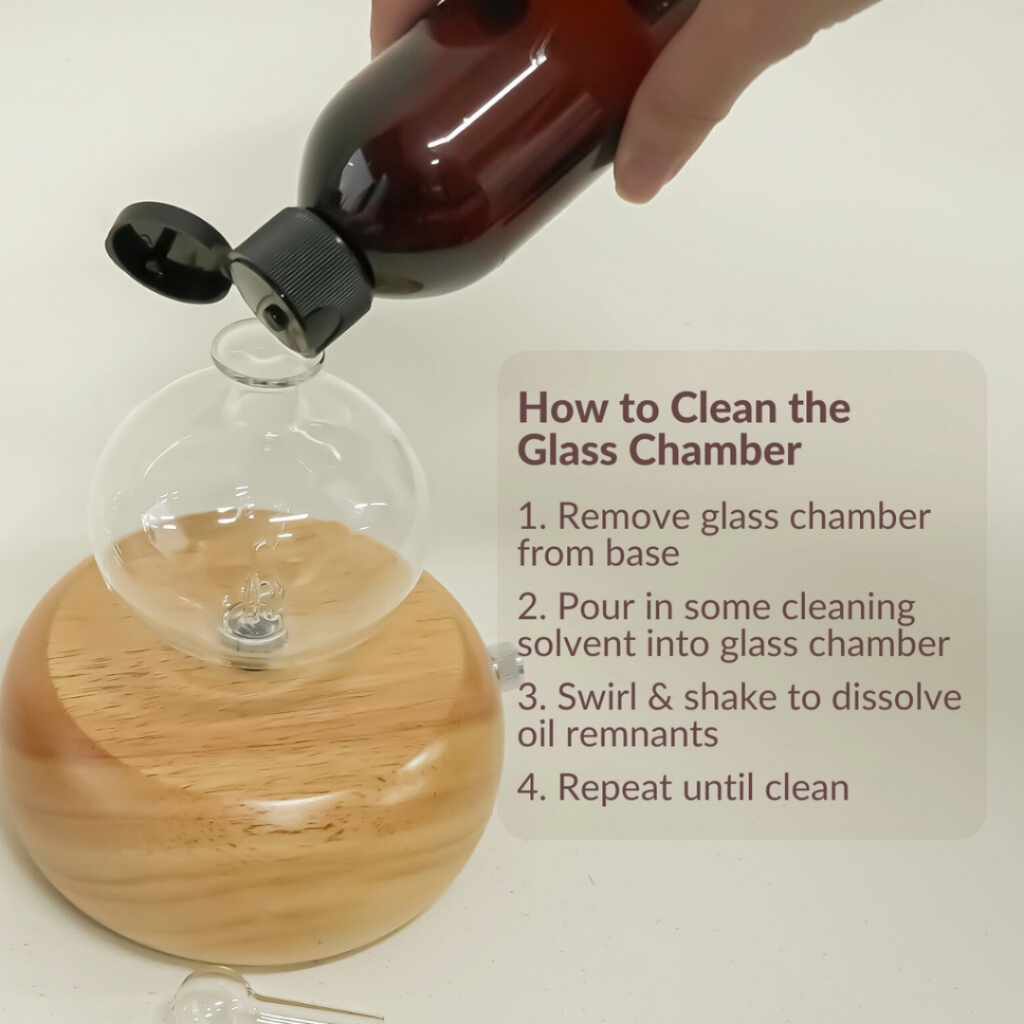 How to Clean the Glass Chamber

1. Remove glass chamber from base

2. Pour in some cleaning solvent into glass chamber

3. Swirl & shake to dissolve oil remnants

4. Repeat until clean