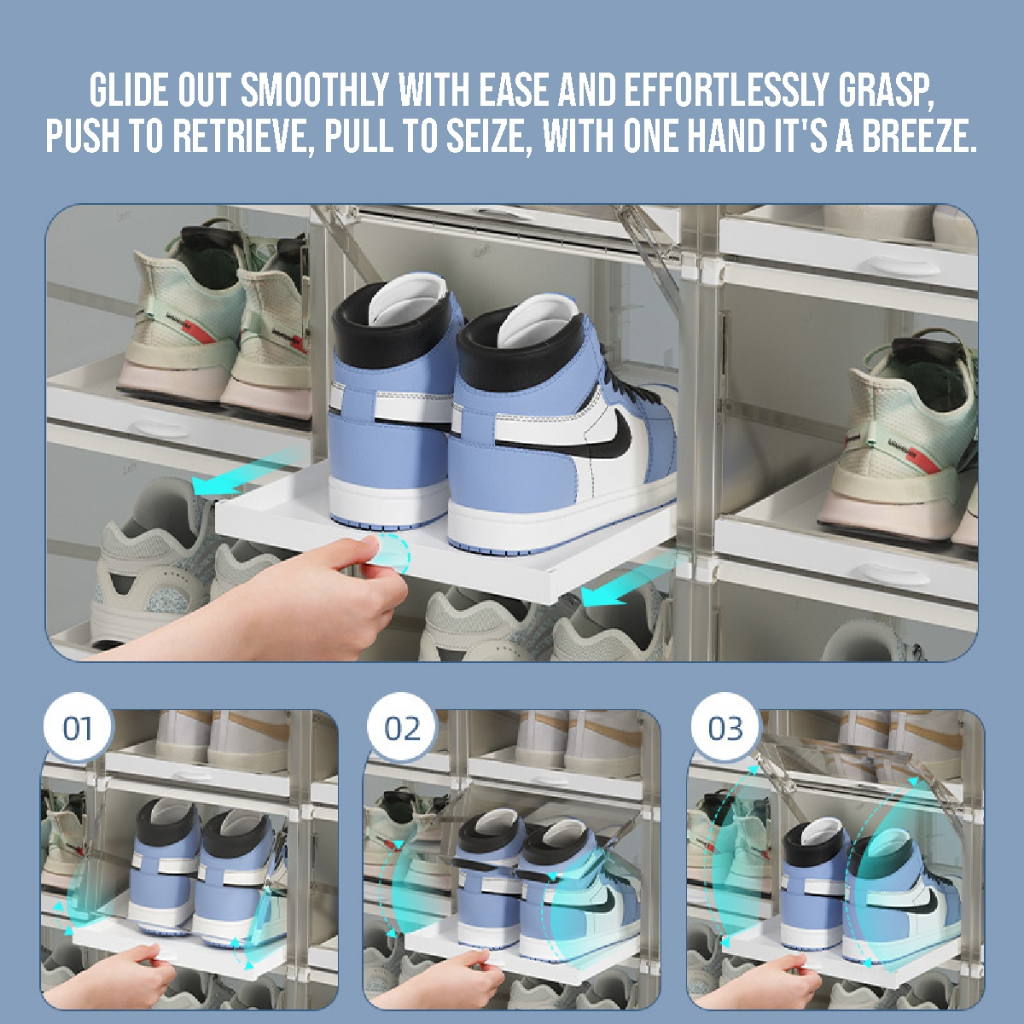 GLIDE OUT SMOOTHLY WITH EASE AND EFFORTLESSLY GRASP, PUSH TO RETRIEVE, PULL TO SEIZE, WITH ONE HAND IT'S A BREEZE.

01

02

03