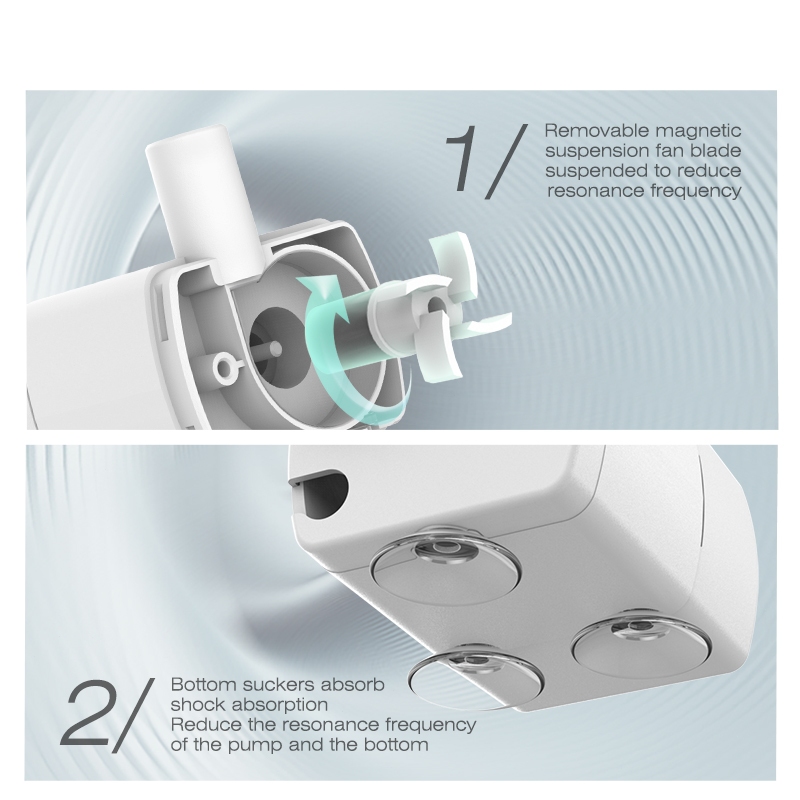 1/ Removable magnetic suspension fan blade suspended to reduce resonance frequency

2/ Bottom suckers absorb shock absorption
Reduce the resonance frequency of the pump and the bottom