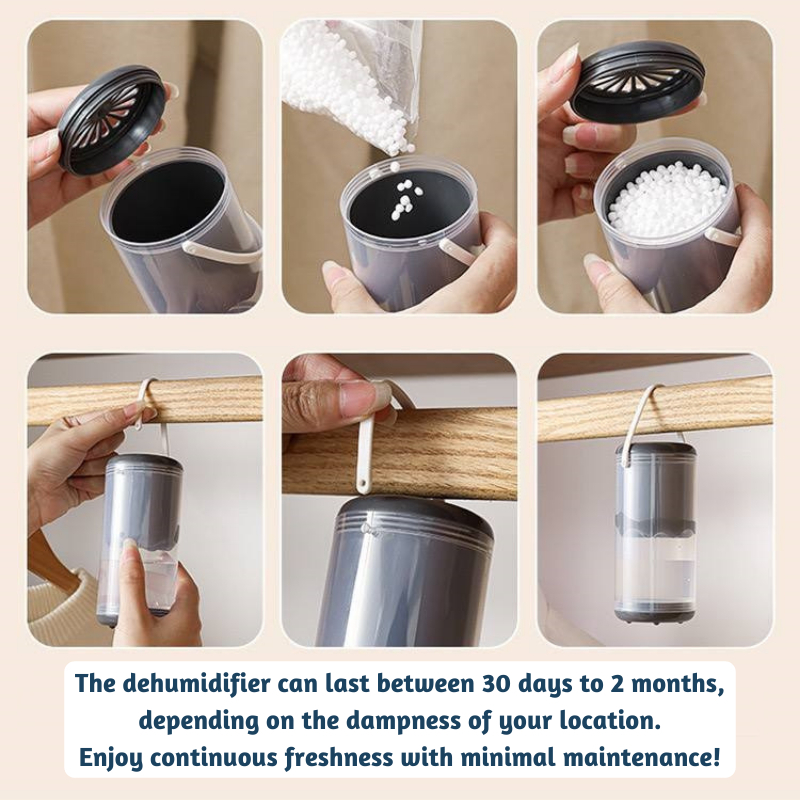 The dehumidifier can last between 30 days to 2 months, depending on the dampness of your location.
Enjoy continuous freshness with minimal maintenance!