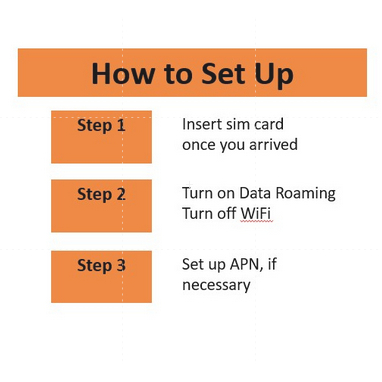 How to Set Up

Step 1

Insert sim card once you arrived

Step 2

Turn on Data Roaming
Turn off WiFi

Step 3

Set up APN, if necessary