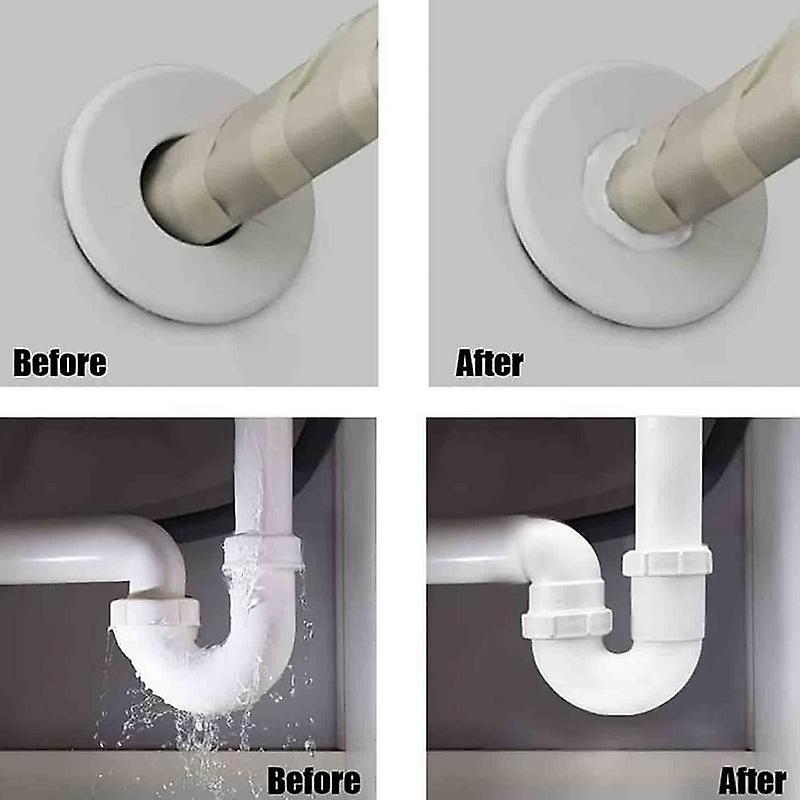 Before

After

Before

After