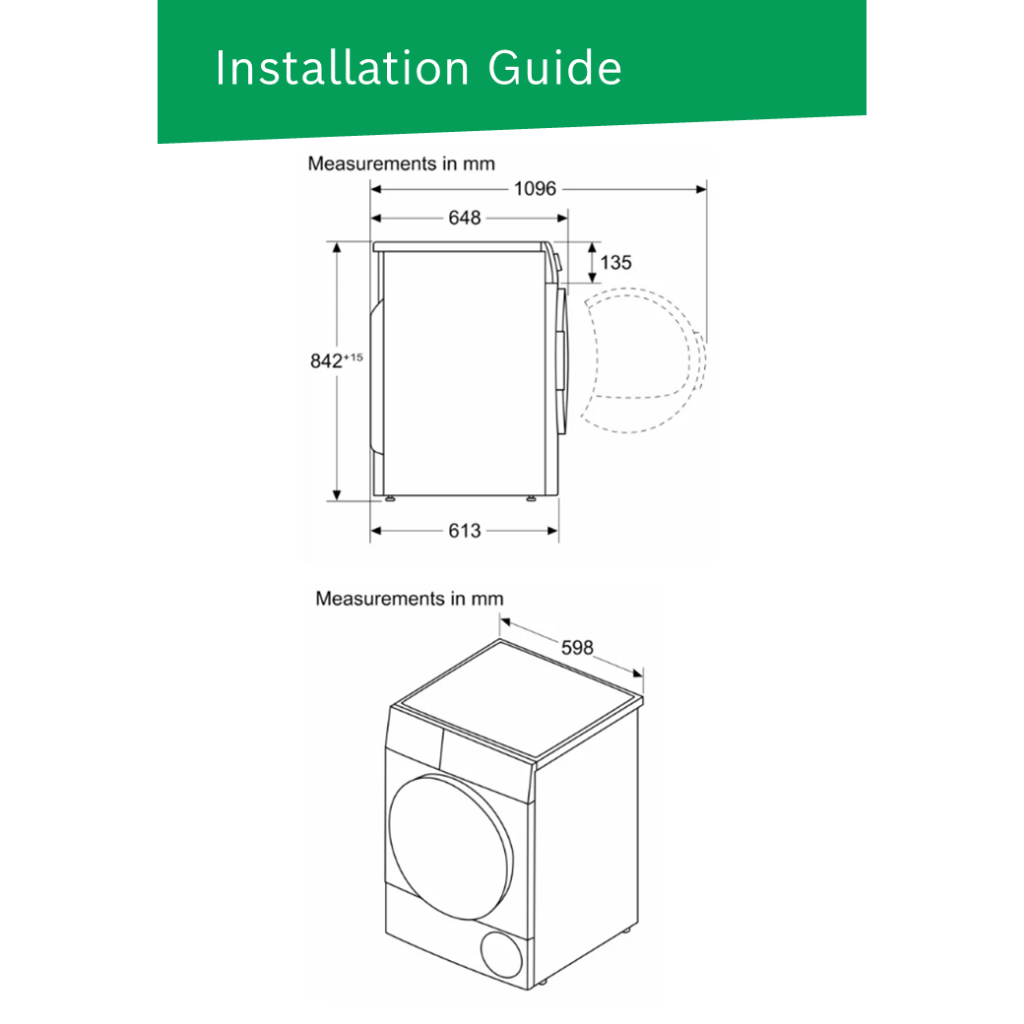 Installation Guide

Measurements in mm

1096

648

135

$842^{+15}$

613

Measurements in mm

598