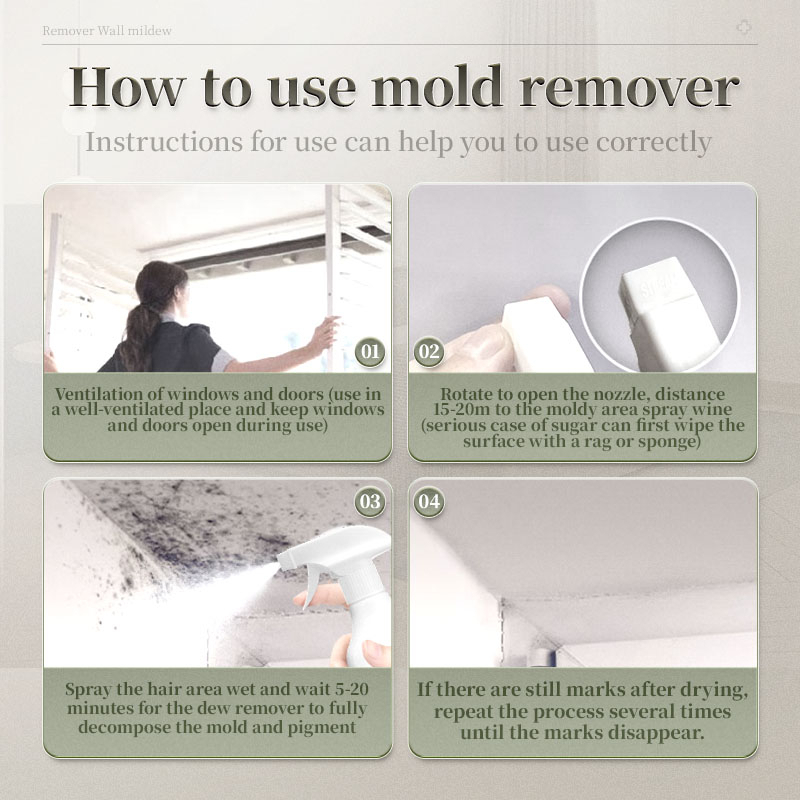 Remover Wall mildew

How to use mold remover

Instructions for use can help you to use correctly

01

Ventilation of windows and doors (use in a well-ventilated place and keep windows and doors open during use)

02

Rotate to open the nozzle, distance 15-20m to the moldy area spray wine (serious case of sugar can first wipe the surface with a rag or sponge)

03

Spray the hair area wet and wait 5-20 minutes for the dew remover to fully decompose the mold and pigment

04

If there are still marks after drying, repeat the process several times until the marks disappear.