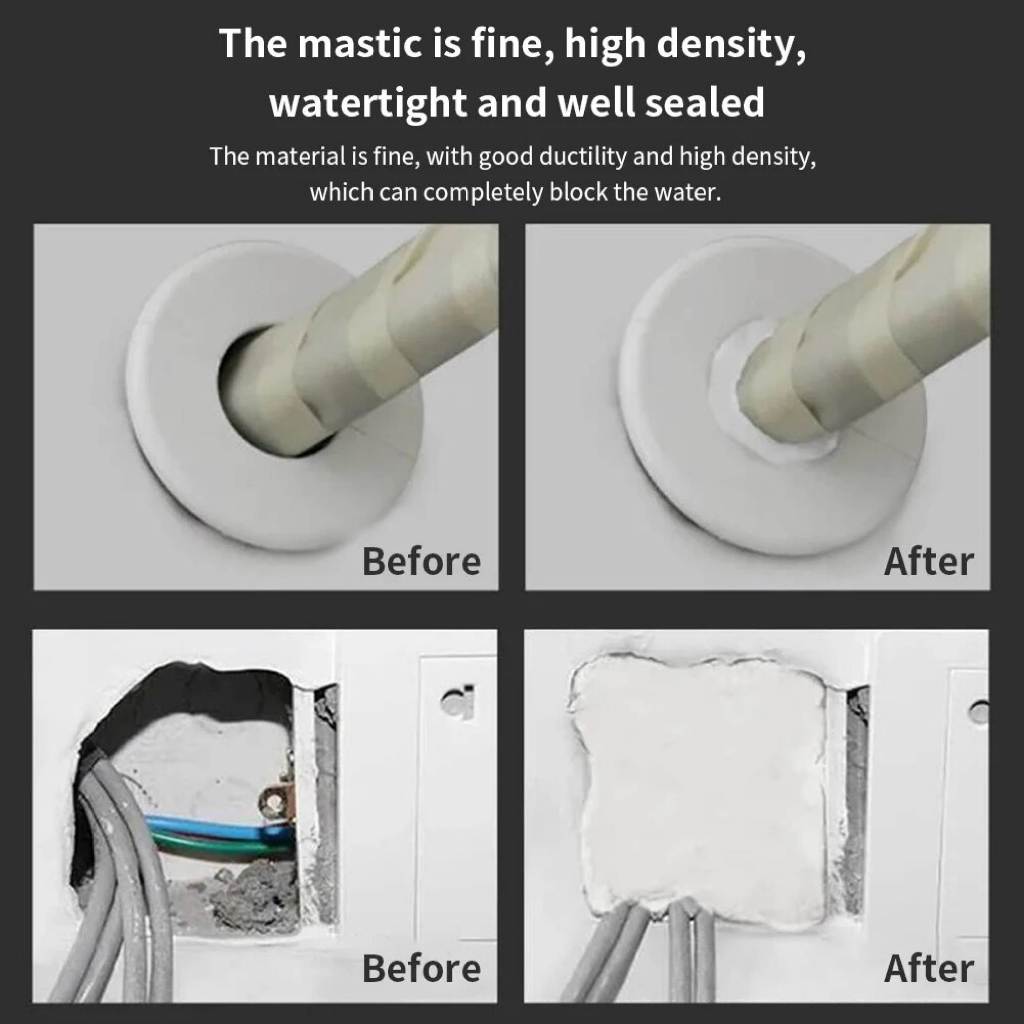 The mastic is fine, high density, watertight and well sealed

The material is fine, with good ductility and high density, which can completely block the water.

Before

After

Before

After