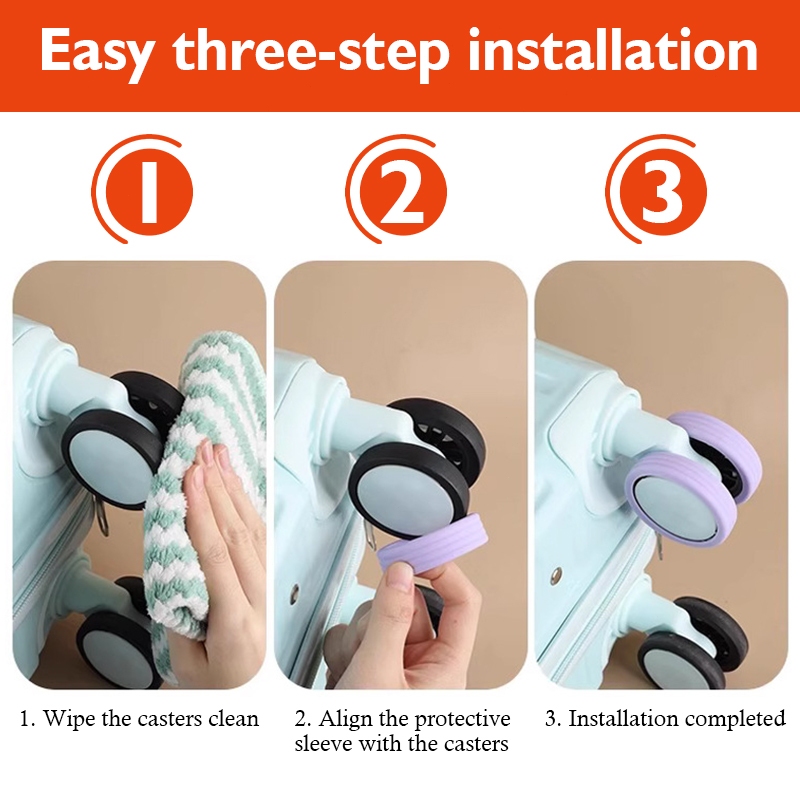 Easy three-step installation

1

2

3

1. Wipe the casters clean

2. Align the protective sleeve with the casters

3. Installation completed