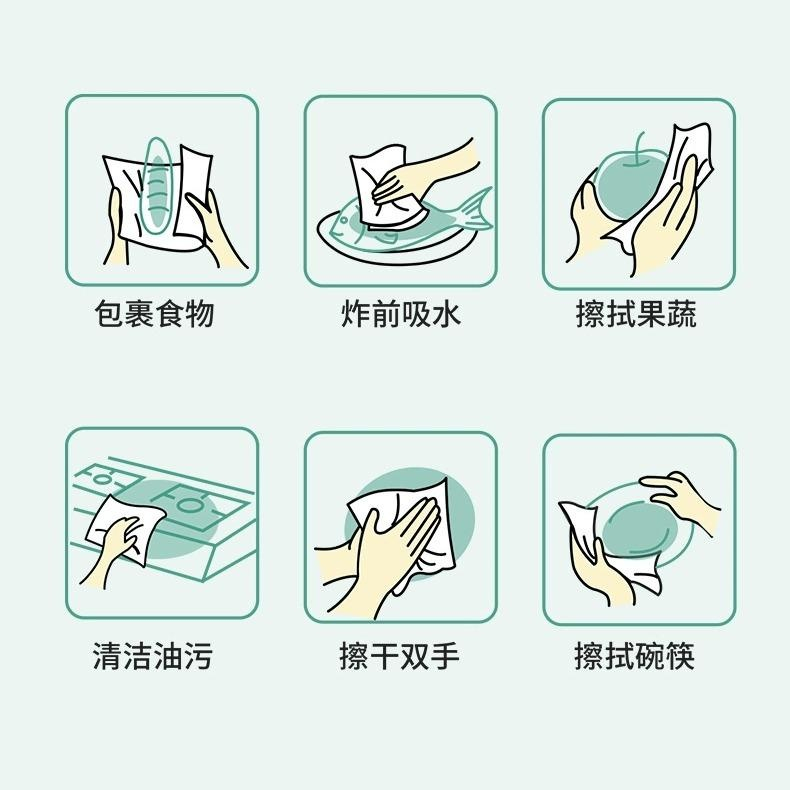 包裹食物

炸前吸水

擦拭果蔬

清洁油污

擦干双手

擦拭碗筷