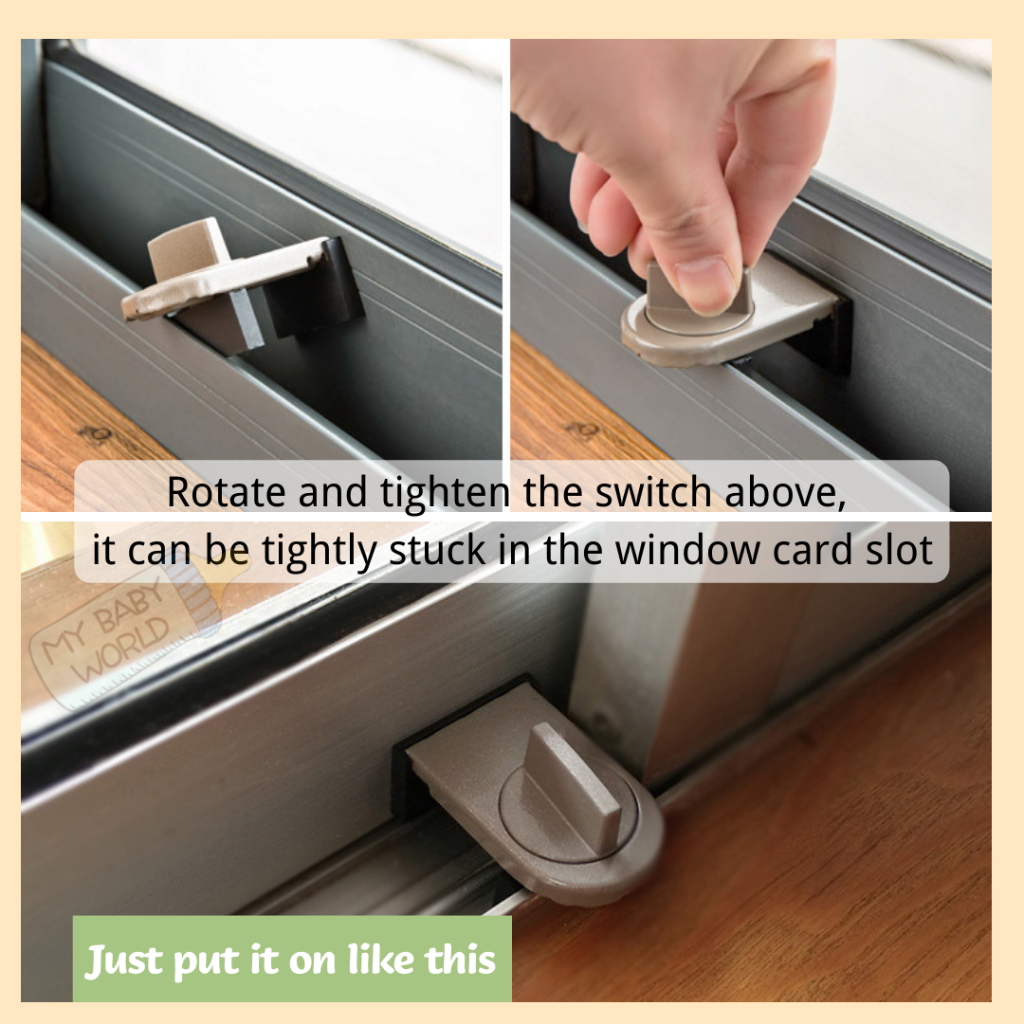 Rotate and tighten the switch above, it can be tightly stuck in the window card slot

MY BABY WORLD

Just put it on like this