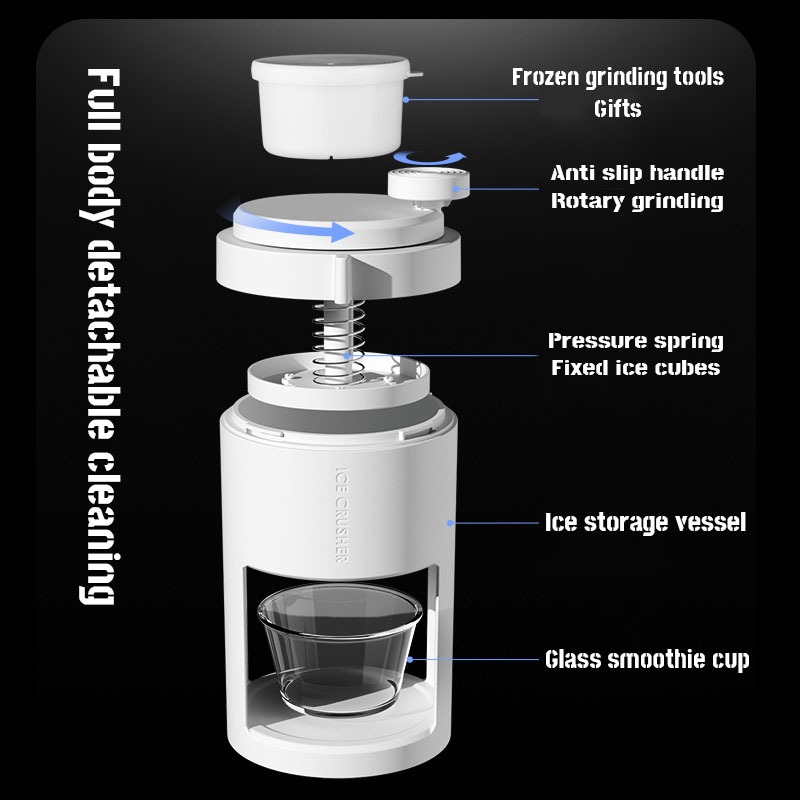 Full body detachable cleaning

Frozen grinding tools
Gifts

Anti slip handle
Rotary grinding

Pressure spring
Fixed ice cubes

ICE CRUSHER

Ice storage vessel

Glass smoothie cup