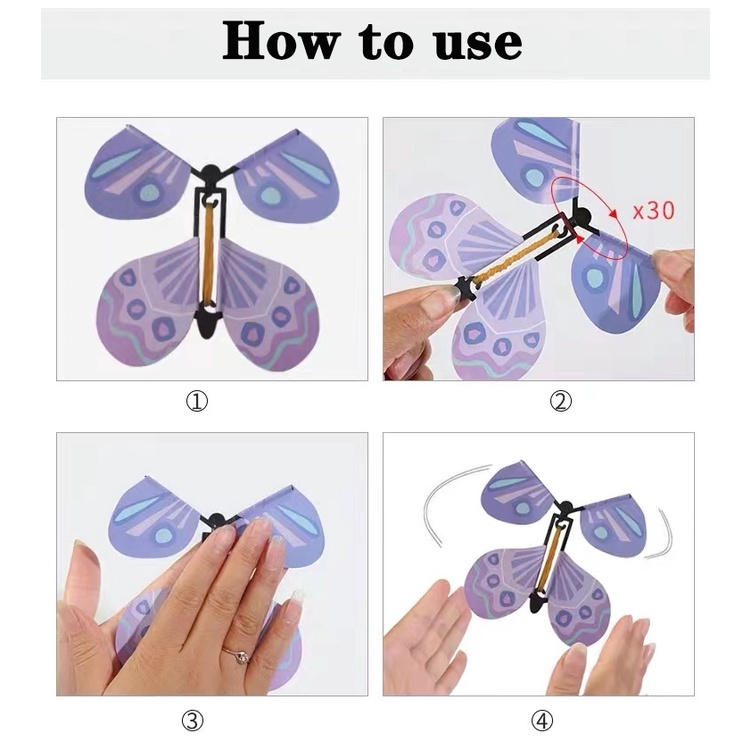 How to use

①

x30

②

③

④