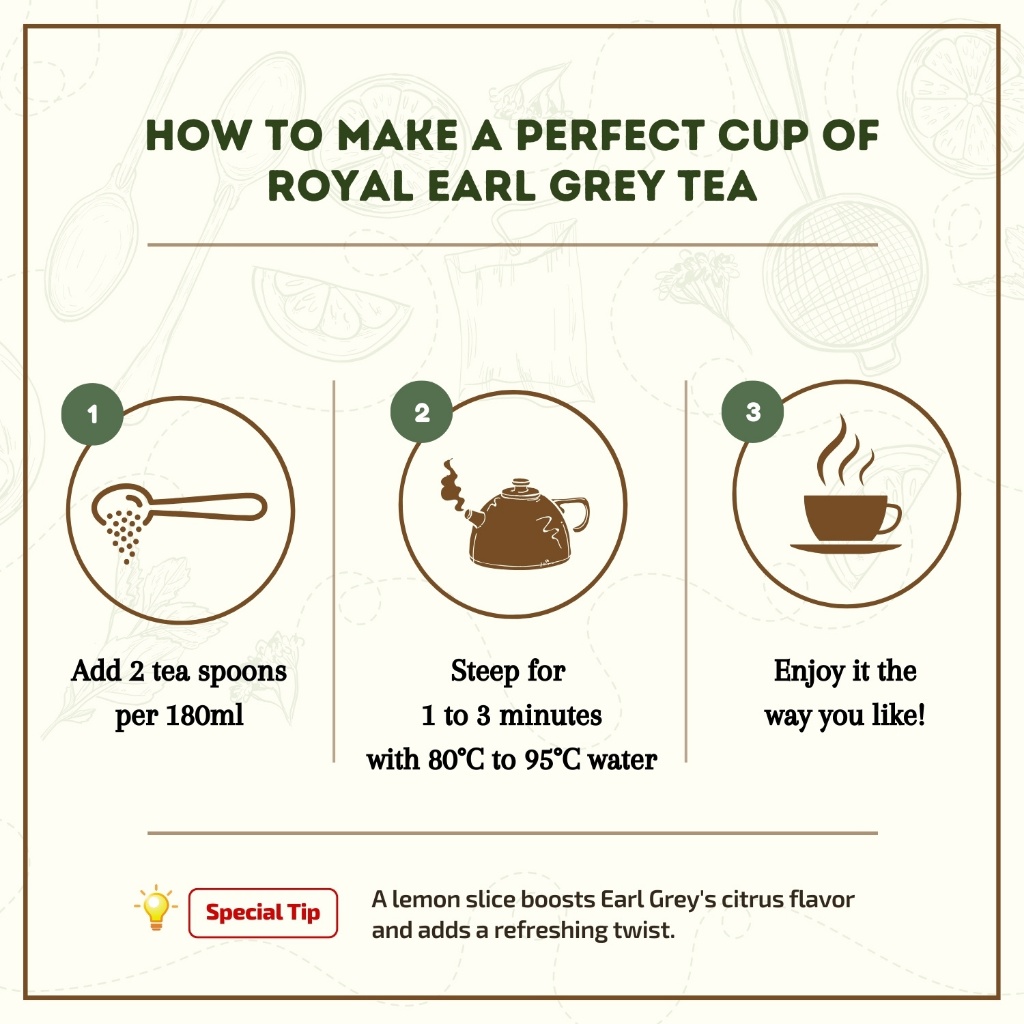 HOW TO MAKE A PERFECT CUP OF ROYAL EARL GREY TEA

1

Add 2 tea spoons per 180ml

2

Steep for 1 to 3 minutes with 80°C to 95°C water

3

Enjoy it the way you like!

Special Tip

A lemon slice boosts Earl Grey's citrus flavor and adds a refreshing twist.