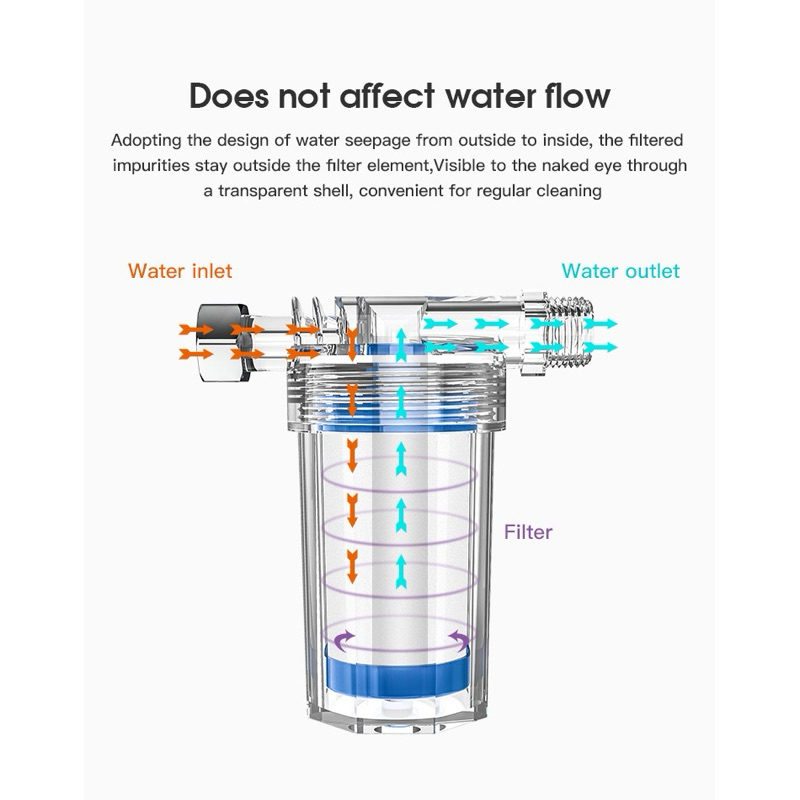 Does not affect water flow

Adopting the design of water seepage from outside to inside, the filtered impurities stay outside the filter element,Visible to the naked eye through a transparent shell, convenient for regular cleaning

Water inlet

Water outlet

Filter