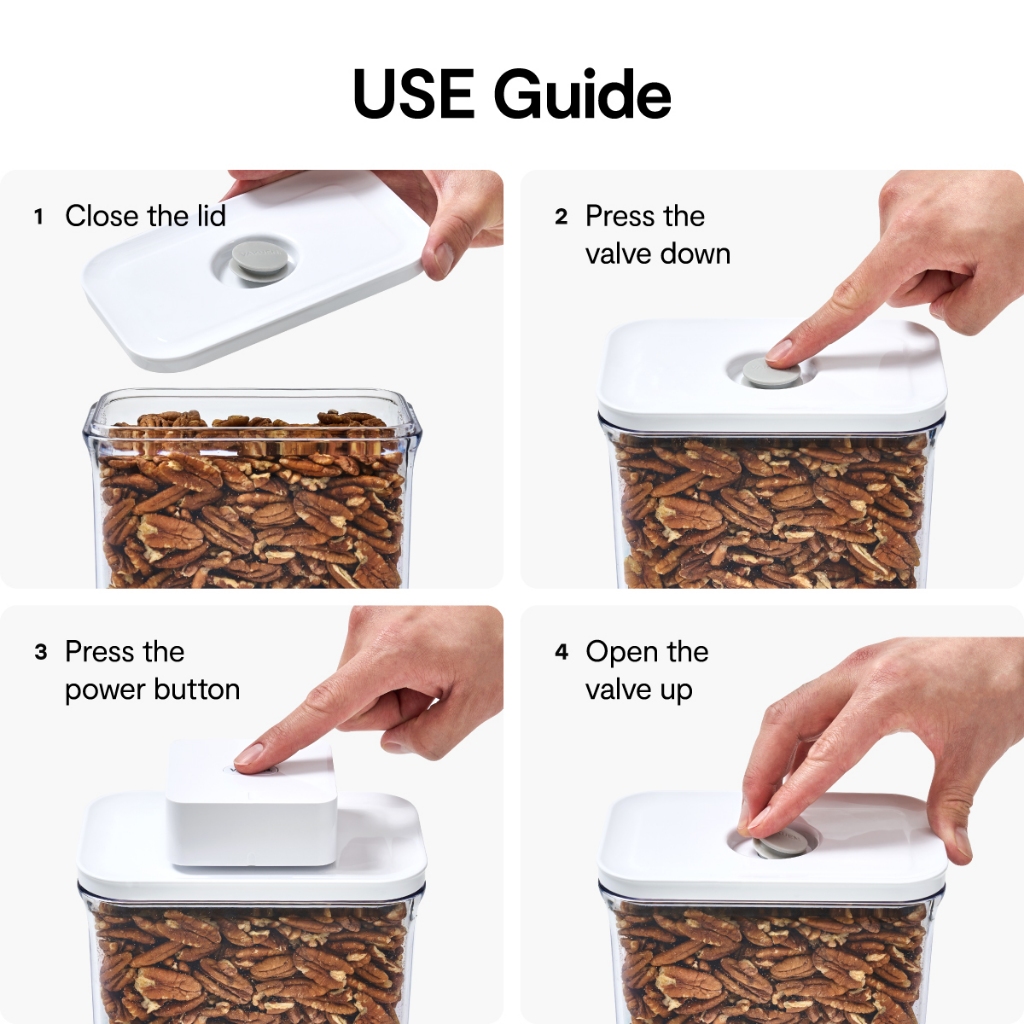 USE Guide

1 Close the lid

2 Press the valve down

3 Press the power button

4 Open the valve up