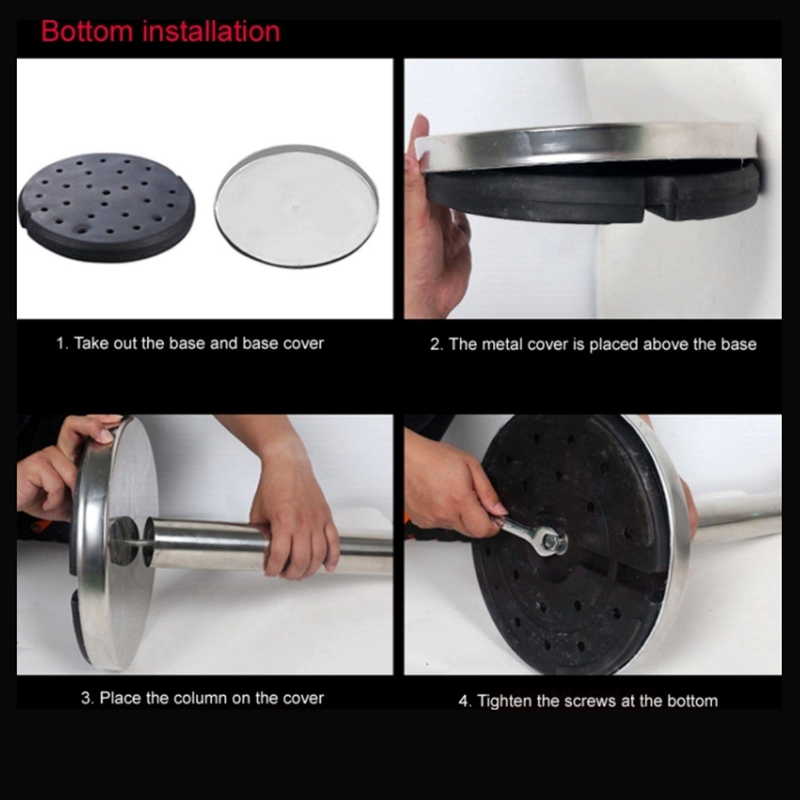 Bottom installation

1. Take out the base and base cover

2. The metal cover is placed above the base

3. Place the column on the cover

4. Tighten the screws at the bottom