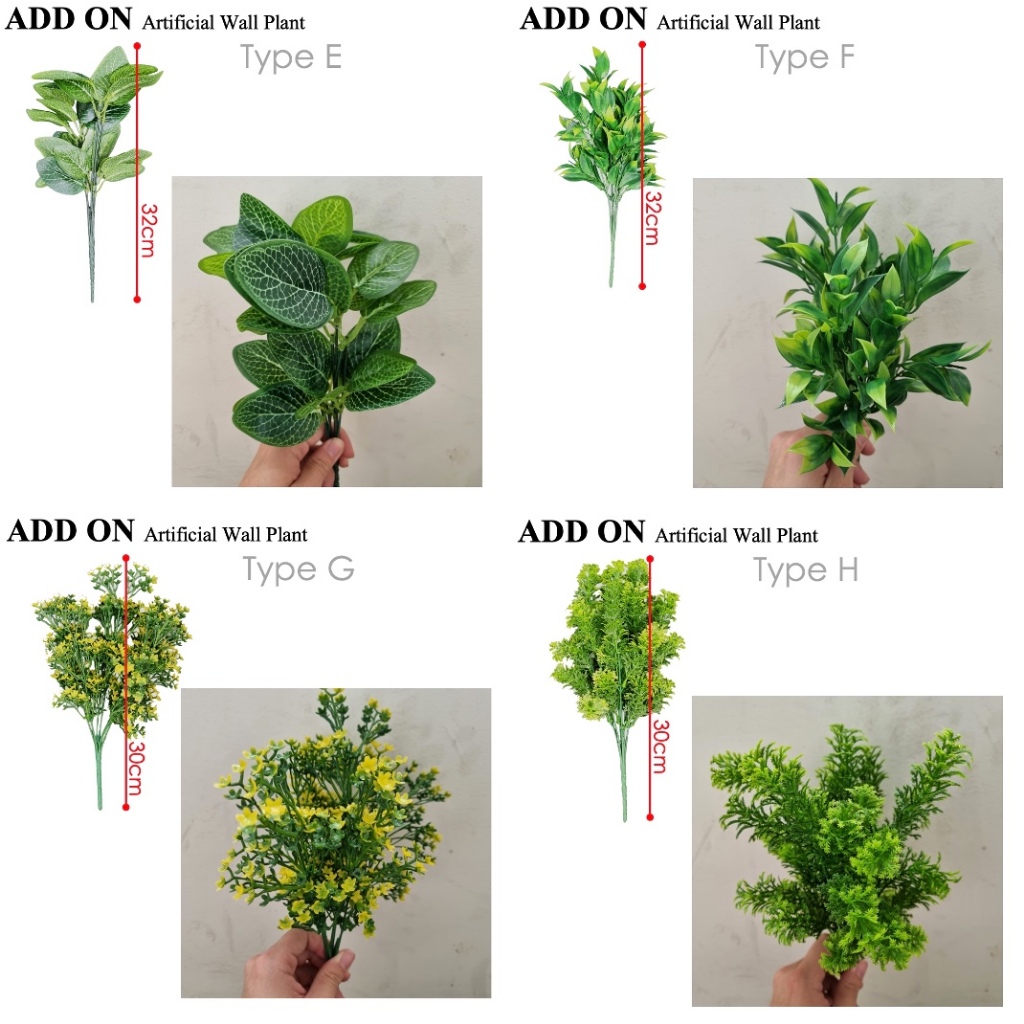 ADD ON Artificial Wall Plant

Type E

32cm

ADD ON Artificial Wall Plant

Type F

32cm

ADD ON Artificial Wall Plant

Type G

30cm

ADD ON Artificial Wall Plant

Type H

30cm