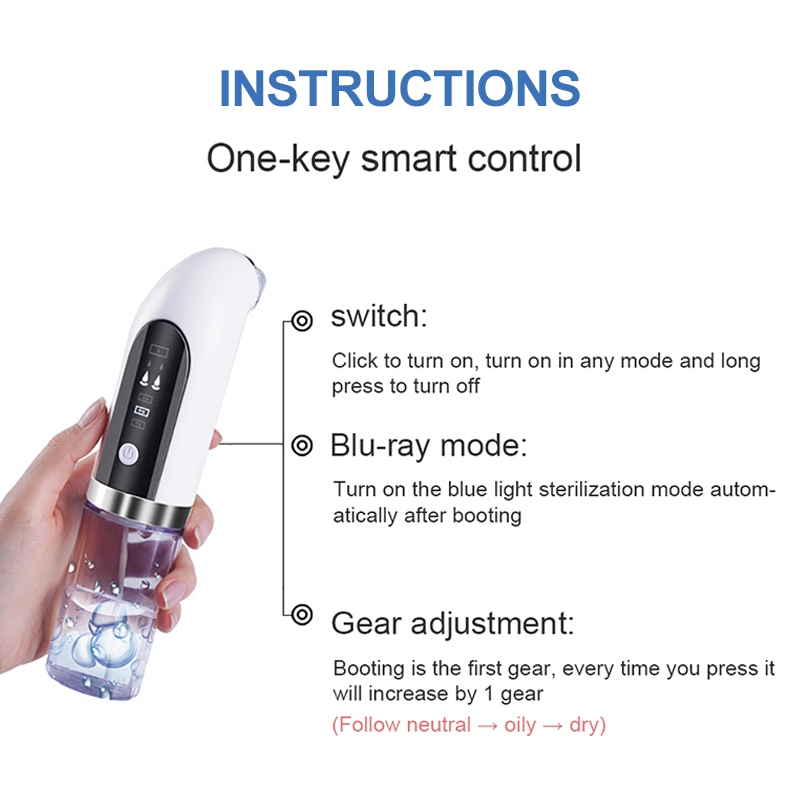 INSTRUCTIONS

One-key smart control

switch:

Click to turn on, turn on in any mode and long press to turn off

Blu-ray mode:

Turn on the blue light sterilization mode automatically after booting

Gear adjustment:

Booting is the first gear, every time you press it will increase by 1 gear

(Follow neutral → oily → dry)