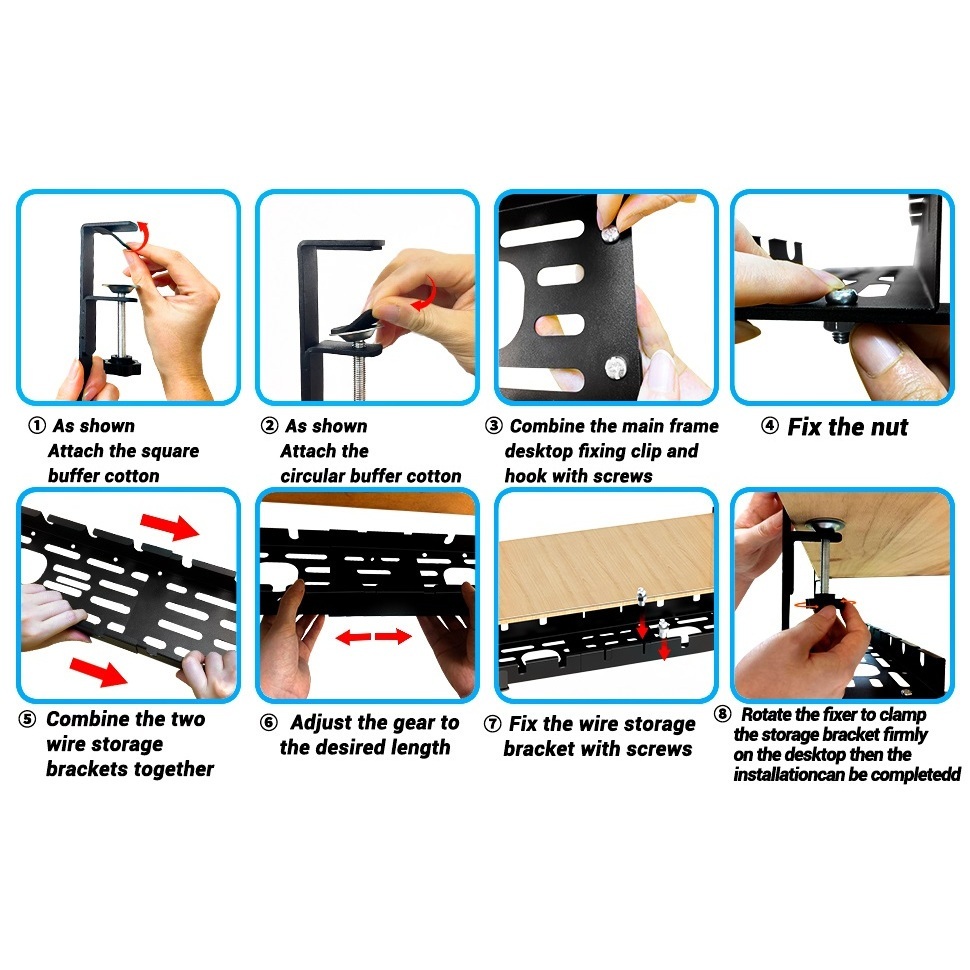 ① As shown
Attach the square buffer cotton

② As shown
Attach the circular buffer cotton

③ Combine the main frame desktop fixing clip and hook with screws

④ Fix the nut

⑤ Combine the two wire storage brackets together

⑥ Adjust the gear to the desired length

⑦ Fix the wire storage bracket with screws

⑧ Rotate the fixer to clamp the storage bracket firmly on the desktop then the installationcan be completedd