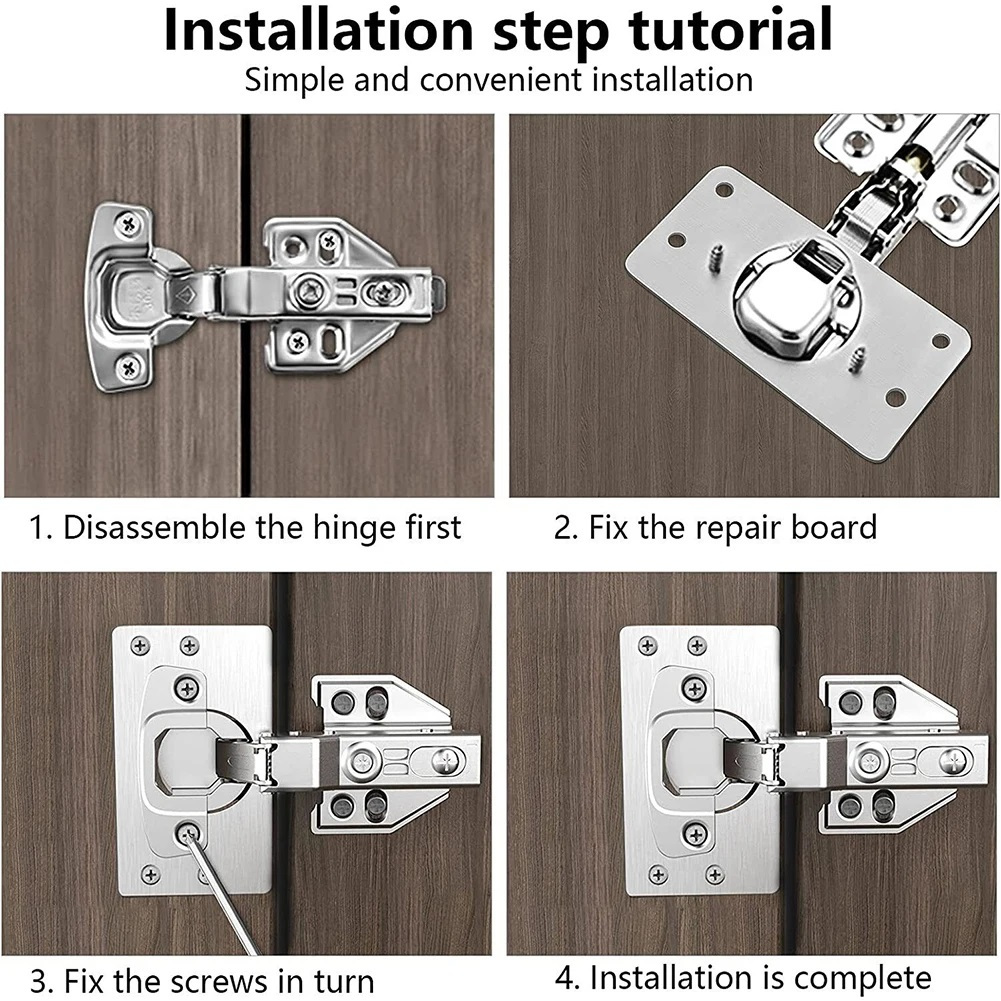 Installation step tutorial

Simple and convenient installation

1. Disassemble the hinge first

2. Fix the repair board

3. Fix the screws in turn

4. Installation is complete