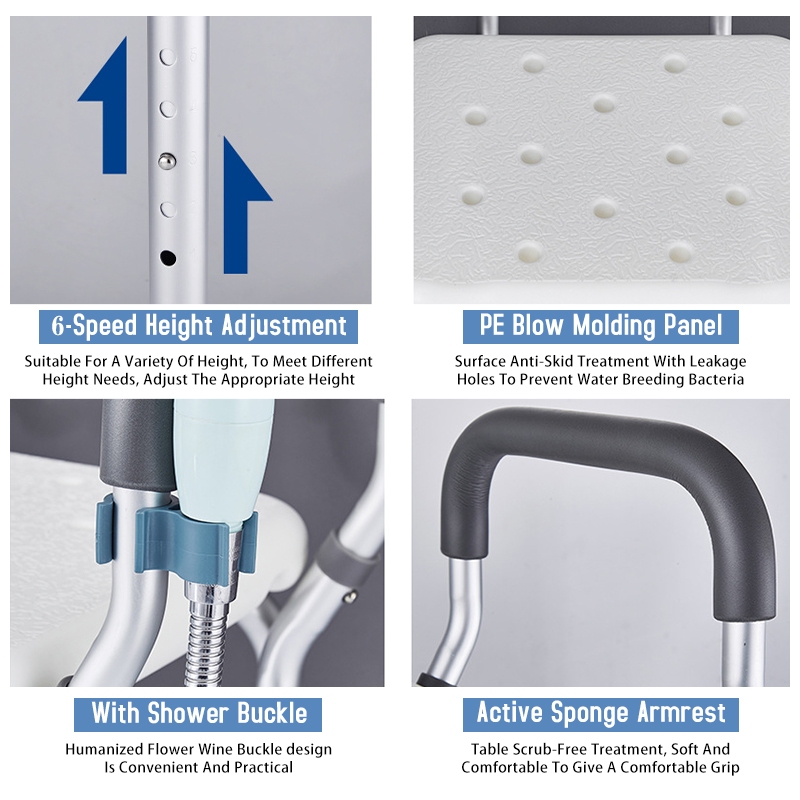 6-Speed Height Adjustment

Suitable For A Variety Of Height, To Meet Different Height Needs, Adjust The Appropriate Height

PE Blow Molding Panel

Surface Anti-Skid Treatment With Leakage Holes To Prevent Water Breeding Bacteria

With Shower Buckle

Humanized Flower Wine Buckle design Is Convenient And Practical

Active Sponge Armrest

Table Scrub-Free Treatment, Soft And Comfortable To Give A Comfortable Grip