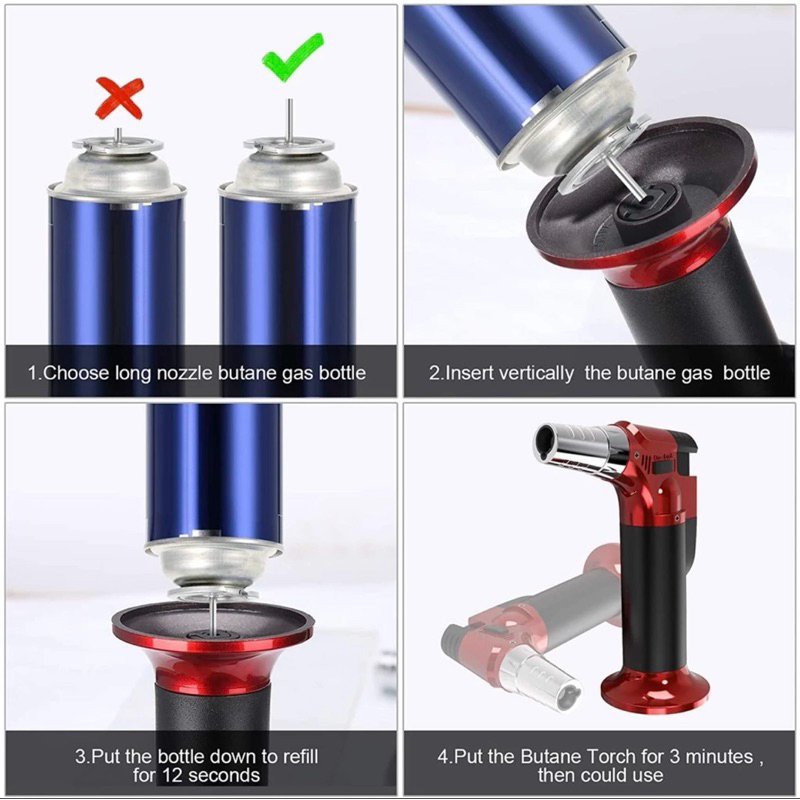 1.Choose long nozzle butane gas bottle

2.Insert vertically the butane gas bottle

3.Put the bottle down to refill for 12 seconds

4.Put the Butane Torch for 3 minutes , then could use