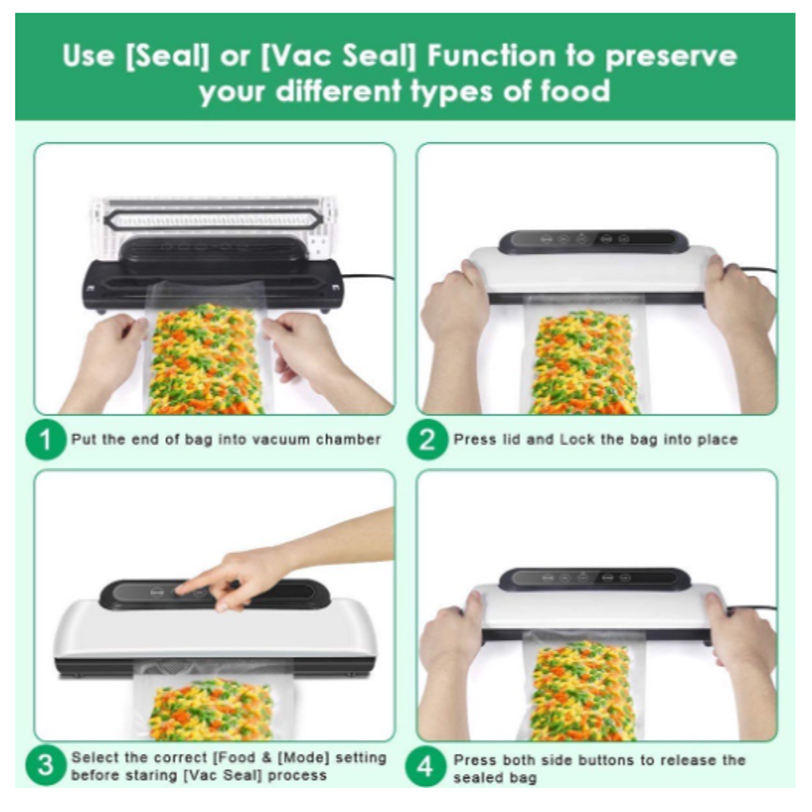 Use [Seal] or [Vac Seal] Function to preserve your different types of food

1 Put the end of bag into vacuum chamber

2 Press lid and Lock the bag into place

3 Select the correct [Food & [Mode] setting before staring [Vac Seal] process

4 Press both side buttons to release the sealed bag