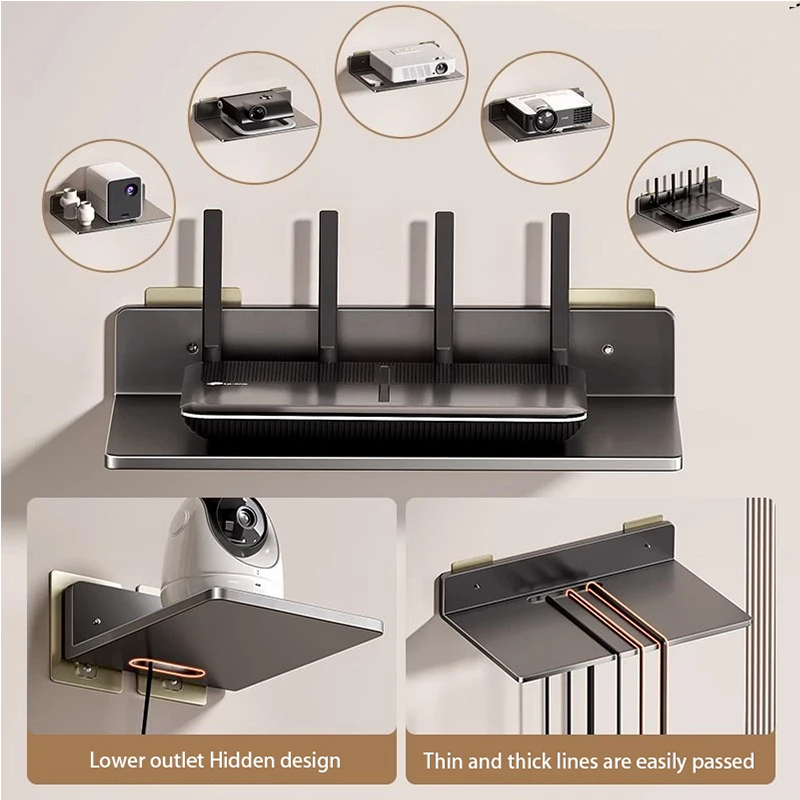 Lower outlet Hidden design

Thin and thick lines are easily passed