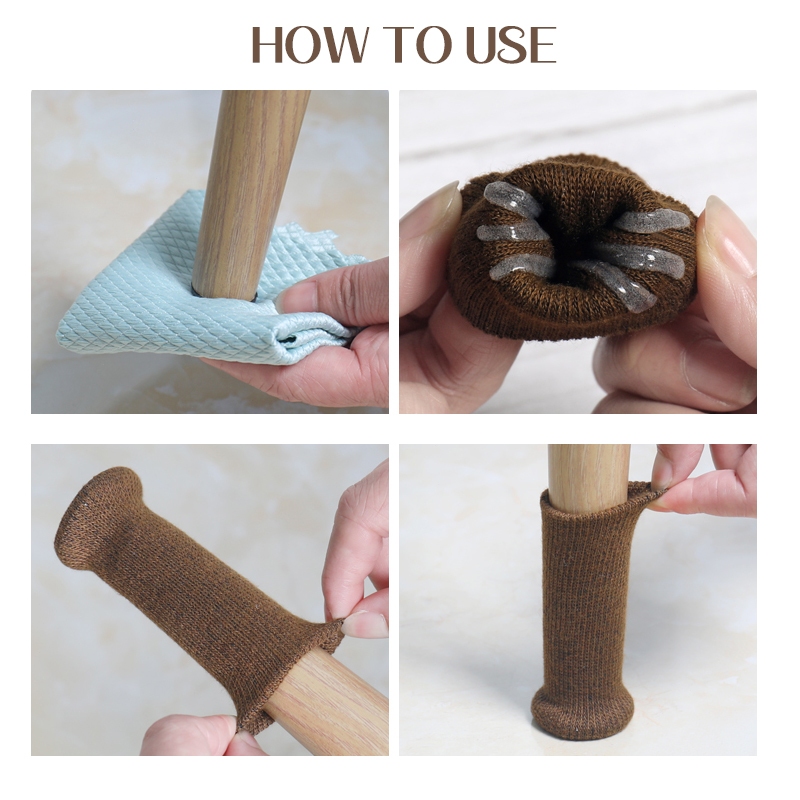 HOW TO USE