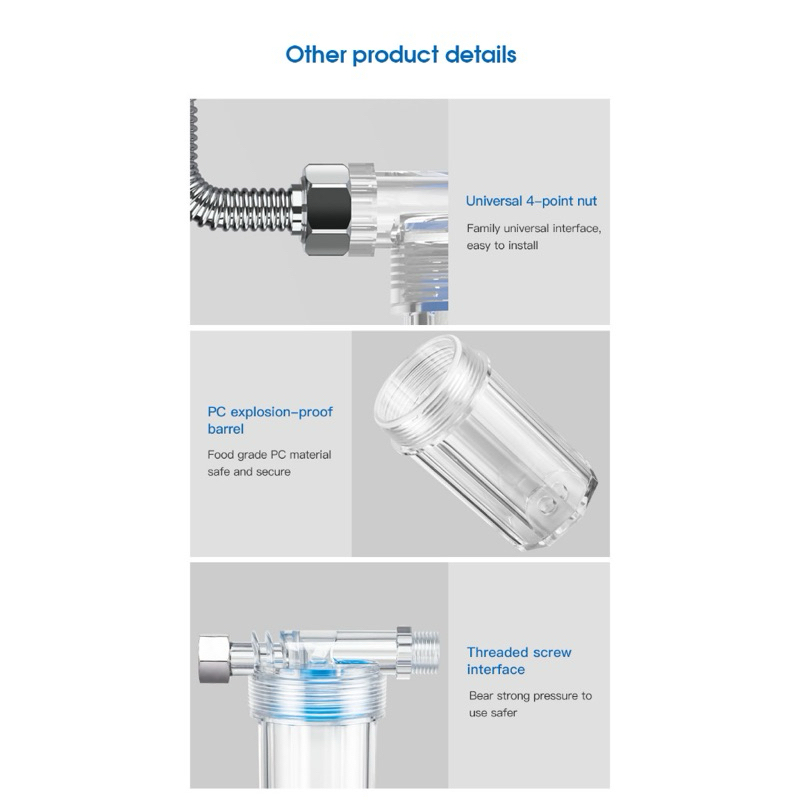 Other product details

Universal 4-point nut

Family universal interface, easy to install

PC explosion-proof barrel

Food grade PC material safe and secure

Threaded screw interface

Bear strong pressure to use safer