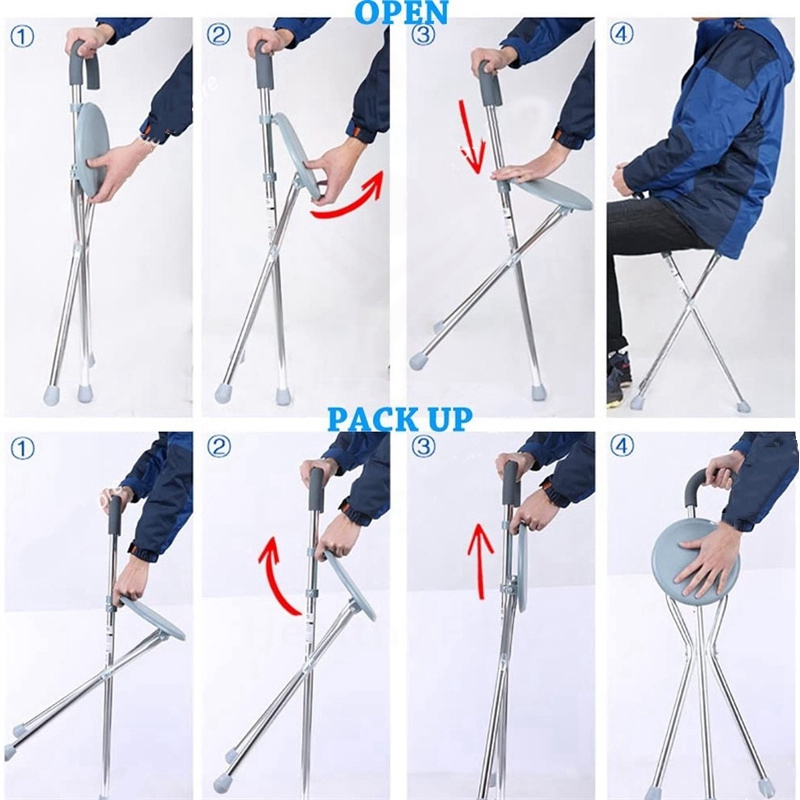 OPEN
①
②
③
④
PACK UP
①
②
③
④