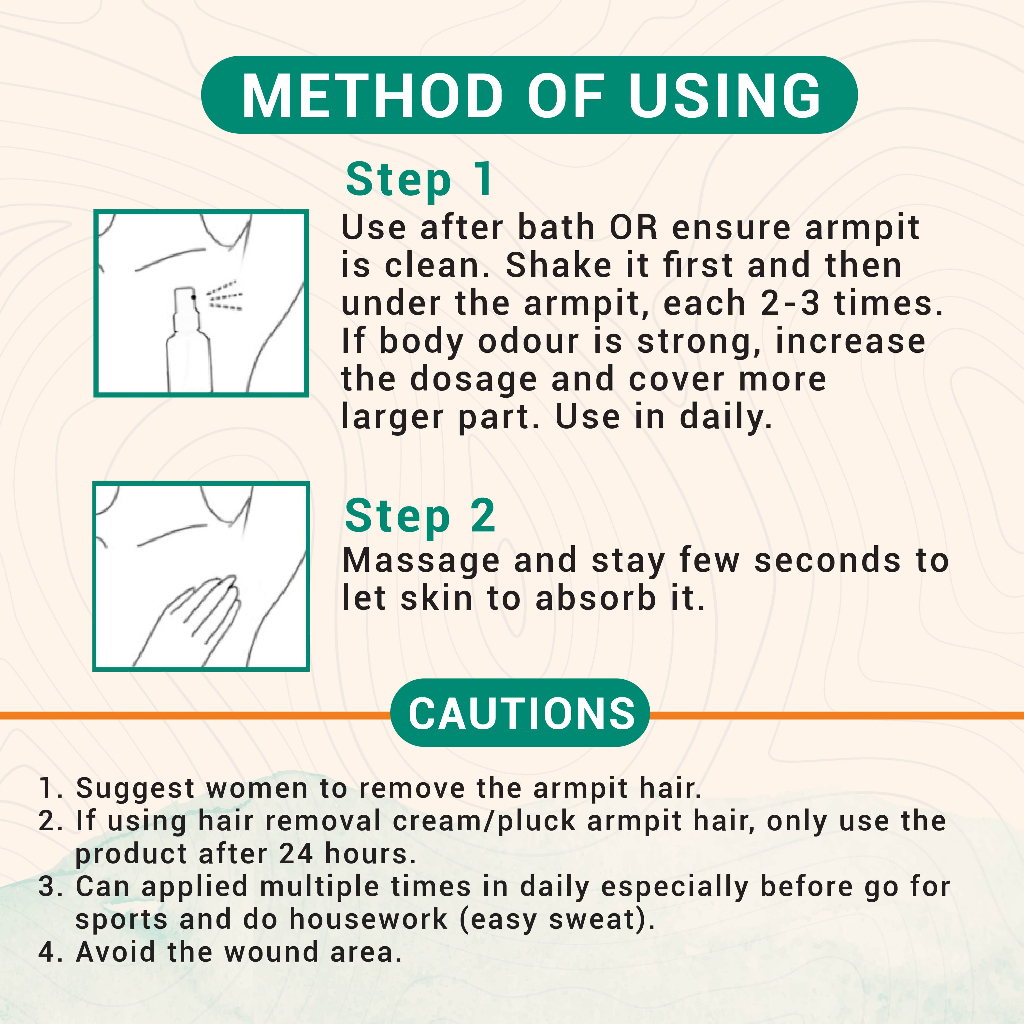 METHOD OF USING

Step 1
Use after bath OR ensure armpit is clean. Shake it first and then under the armpit, each 2-3 times. If body odour is strong, increase the dosage and cover more larger part. Use in daily.

Step 2
Massage and stay few seconds to let skin to absorb it.

CAUTIONS

1. Suggest women to remove the armpit hair.
2. If using hair removal cream/pluck armpit hair, only use the product after 24 hours.
3. Can applied multiple times in daily especially before go for sports and do housework (easy sweat).
4. Avoid the wound area.