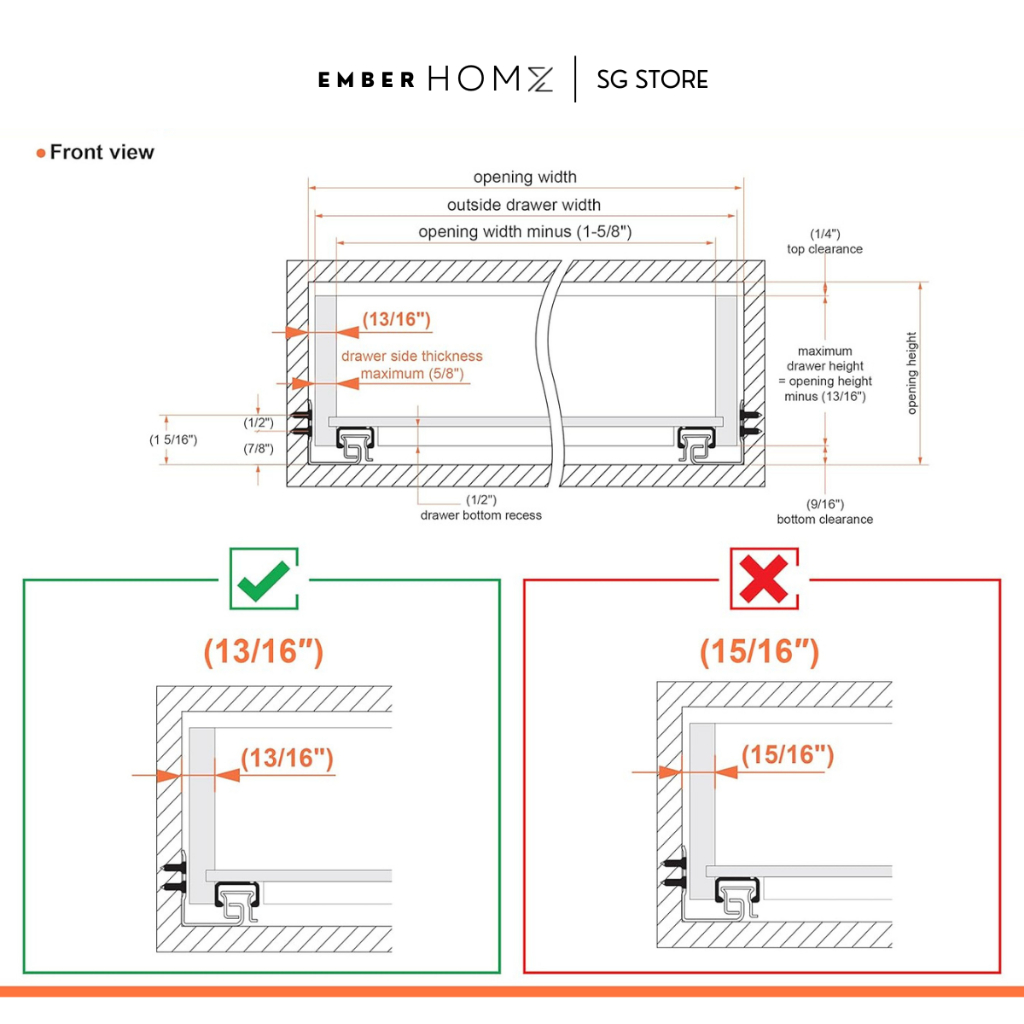 EMBER HOME | SG STORE

Front view

opening width

outside drawer width

opening width minus (1-5/8")

(1/4")
top clearance

(13/16")

drawer side thickness
maximum (5/8")

maximum
drawer height
= opening height
minus (13/16")

opening height

(1/2")

(1 5/16")

(7/8")

(1/2")
drawer bottom recess

(9/16")
bottom clearance

(13/16")

(13/16")

(15/16")

(15/16")