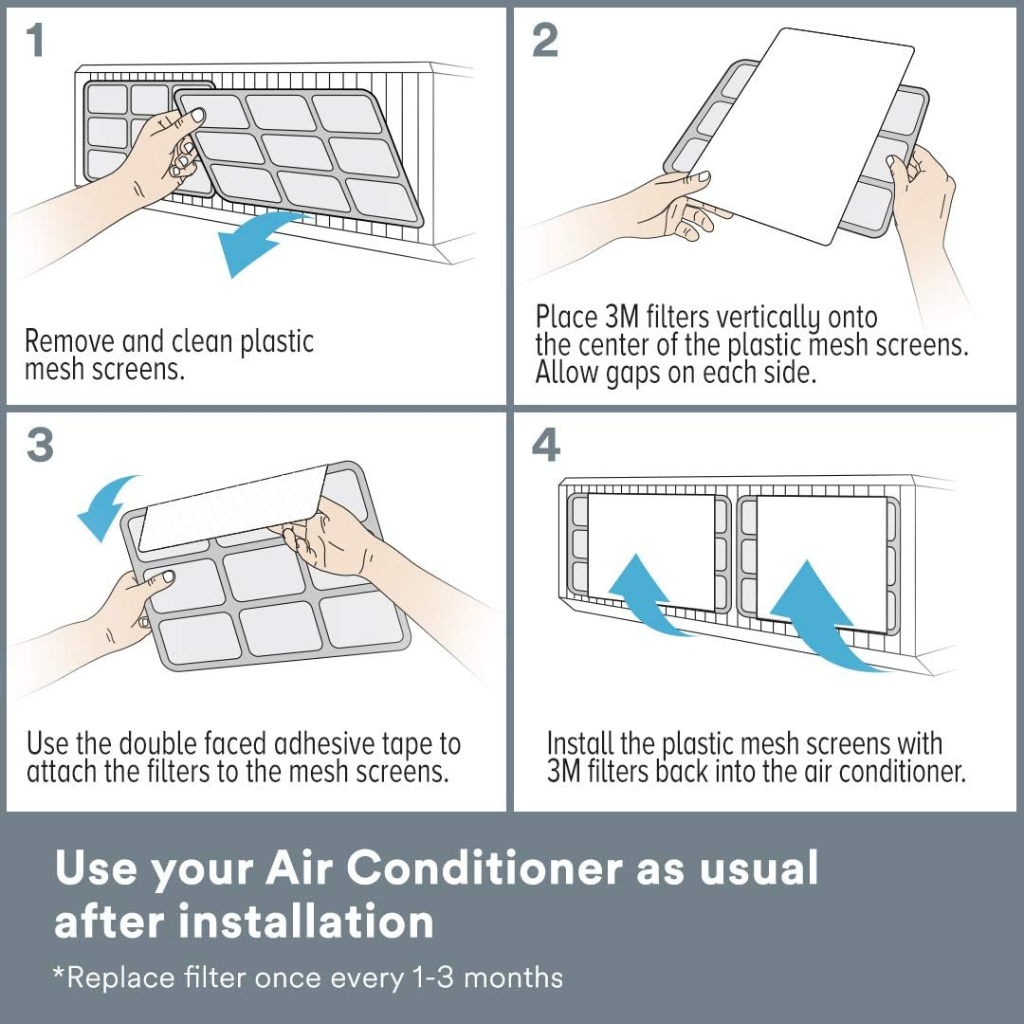 1

Remove and clean plastic mesh screens.

2

Place 3M filters vertically onto the center of the plastic mesh screens. Allow gaps on each side.

3

Use the double faced adhesive tape to attach the filters to the mesh screens.

4

Install the plastic mesh screens with 3M filters back into the air conditioner.

Use your Air Conditioner as usual after installation

*Replace filter once every 1-3 months