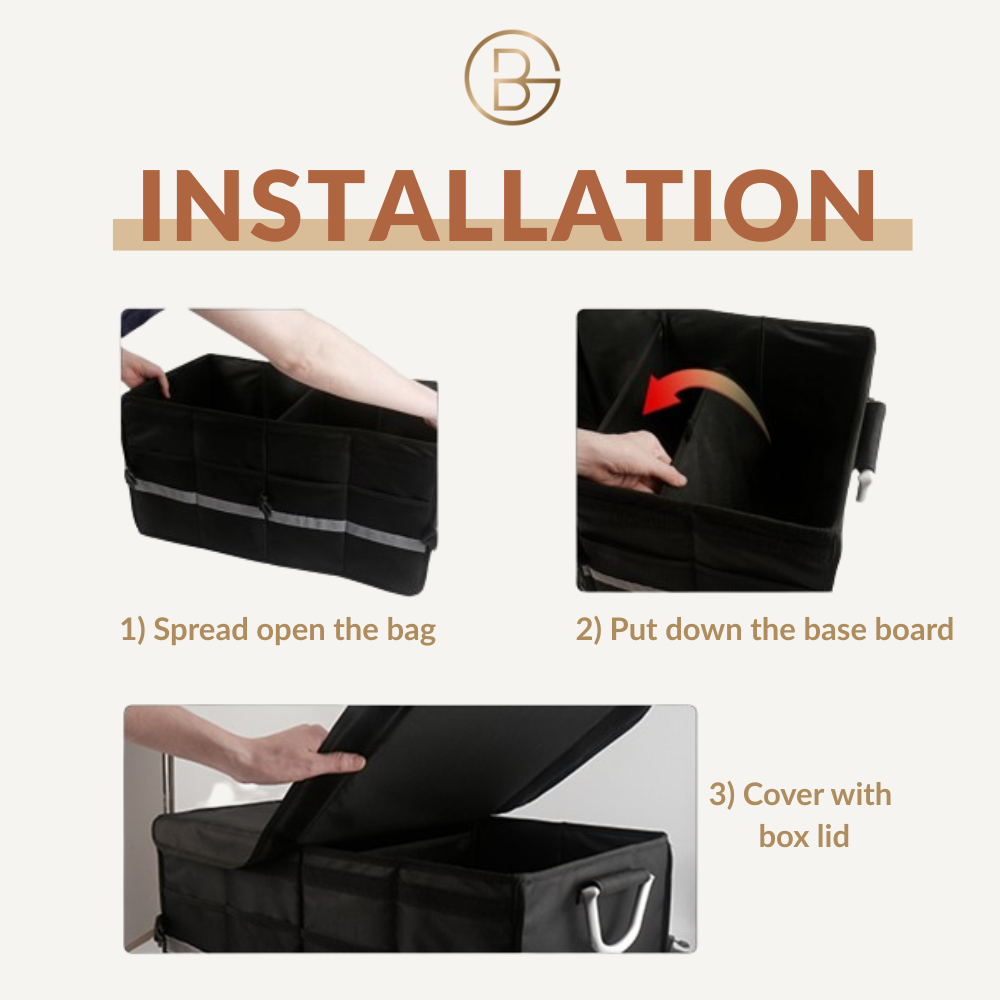 BG

INSTALLATION

1) Spread open the bag

2) Put down the base board

3) Cover with box lid