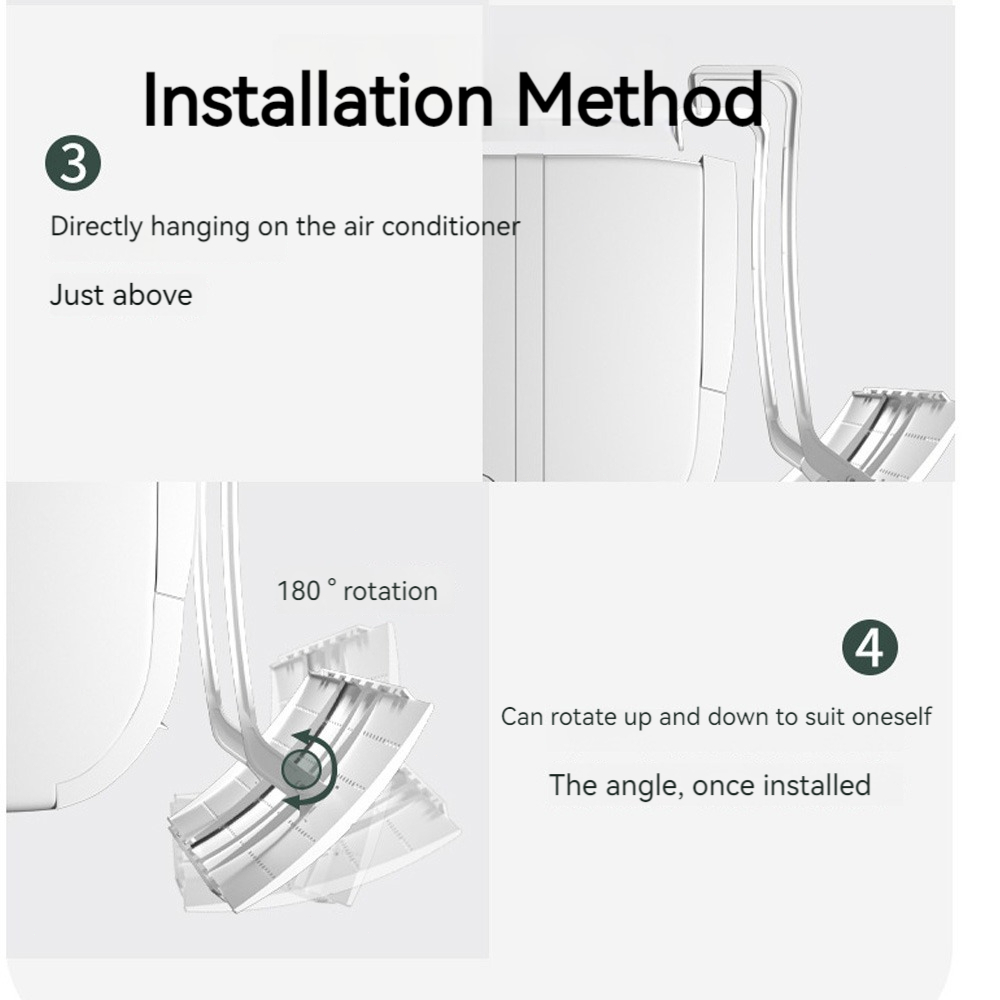 Installation Method

3

Directly hanging on the air conditioner

Just above

180 ° rotation

4

Can rotate up and down to suit oneself

The angle, once installed