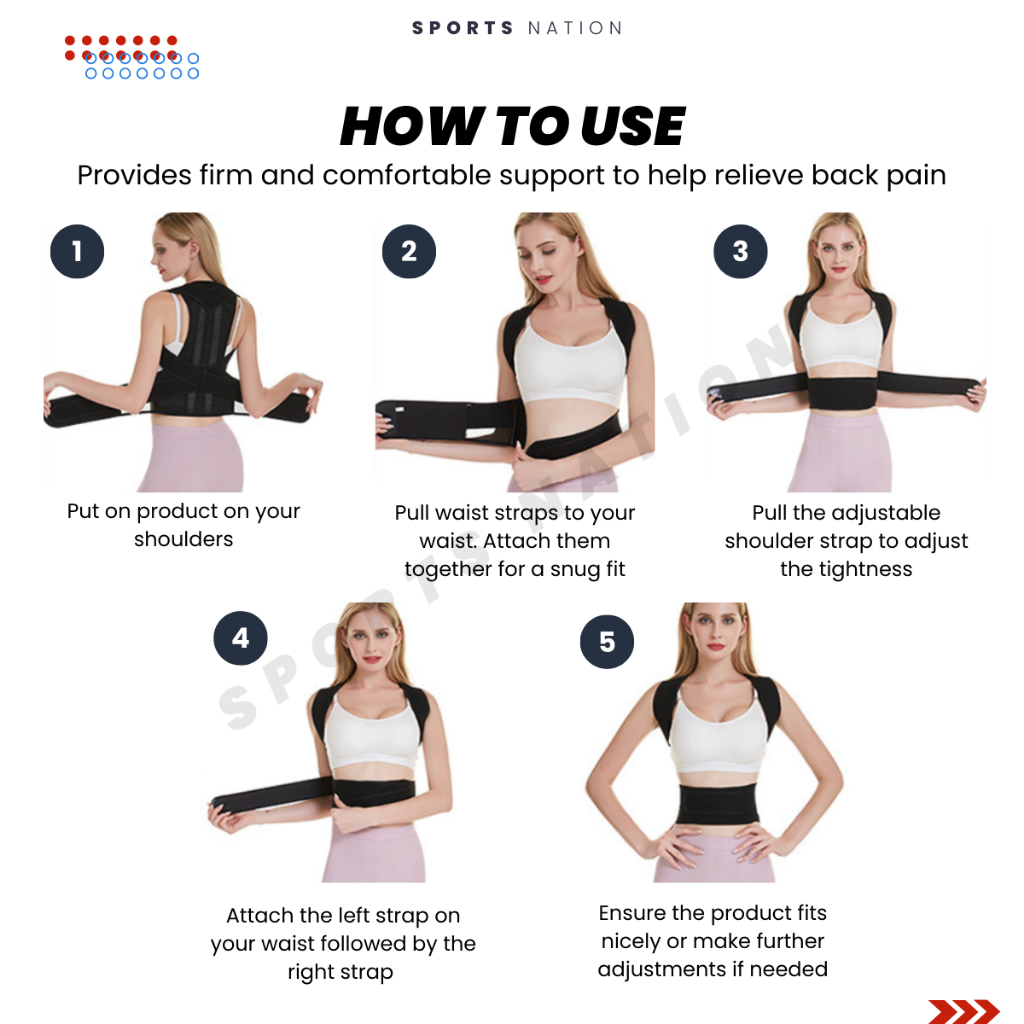 SPORTS NATION

HOW TO USE

Provides firm and comfortable support to help relieve back pain

1

Put on product on your shoulders

2

Pull waist straps to your waist. Attach them together for a snug fit

3

Pull the adjustable shoulder strap to adjust the tightness

4

Attach the left strap on your waist followed by the right strap

5

Ensure the product fits nicely or make further adjustments if needed

SPORTS NATION