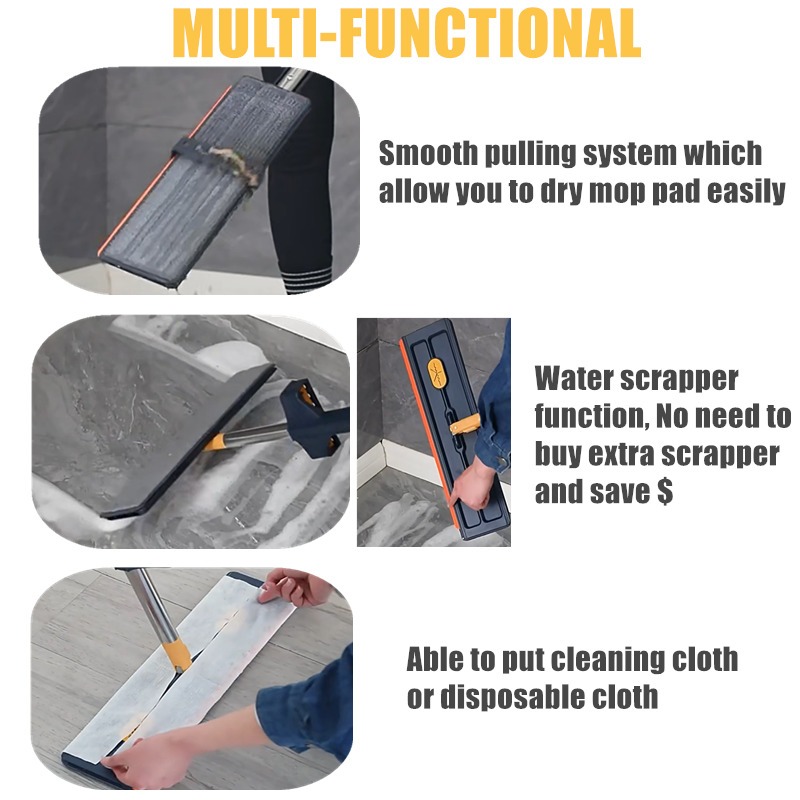 MULTI-FUNCTIONAL

Smooth pulling system which allow you to dry mop pad easily

Water scrapper function, No need to buy extra scrapper and save $

Able to put cleaning cloth or disposable cloth