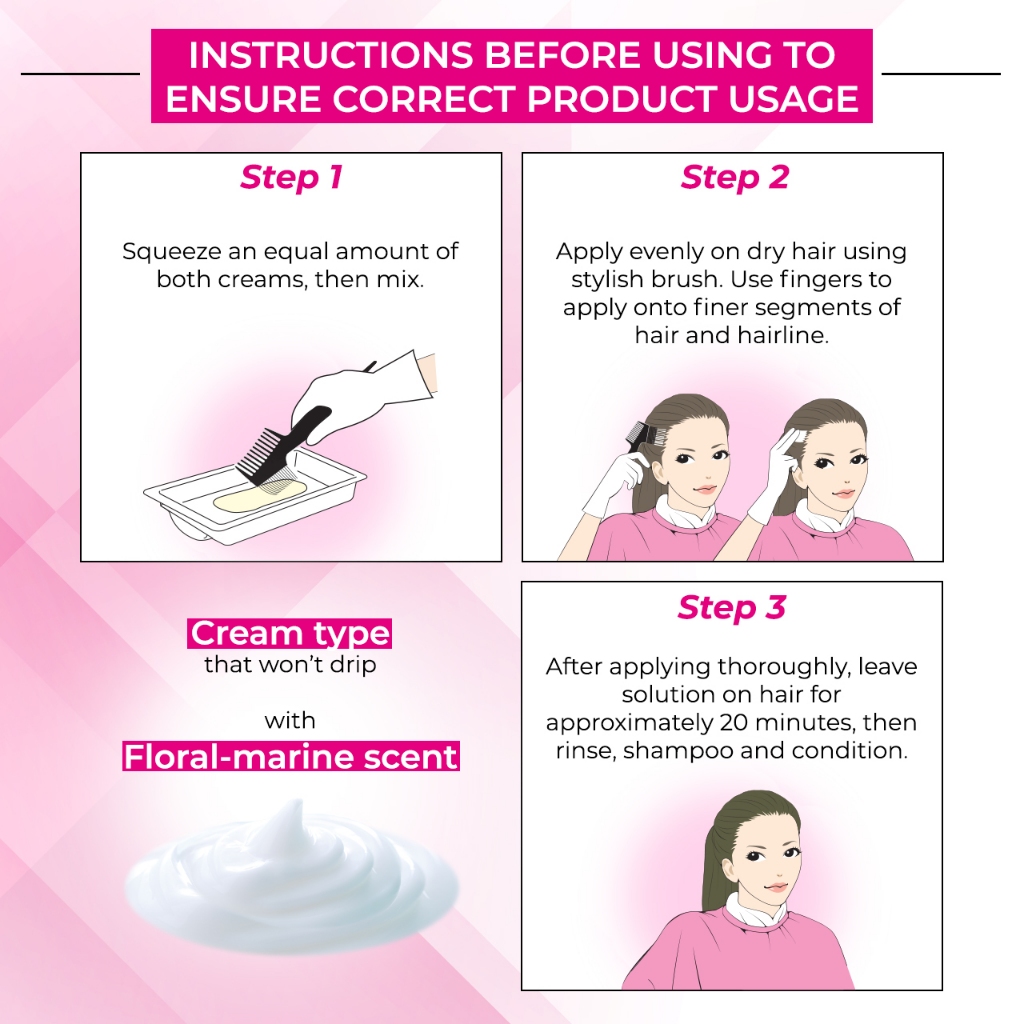 INSTRUCTIONS BEFORE USING TO ENSURE CORRECT PRODUCT USAGE

Step 1

Squeeze an equal amount of both creams, then mix.

Step 2

Apply evenly on dry hair using stylish brush. Use fingers to apply onto finer segments of hair and hairline.

Cream type
that won't drip

with
Floral-marine scent

Step 3

After applying thoroughly, leave solution on hair for approximately 20 minutes, then rinse, shampoo and condition.