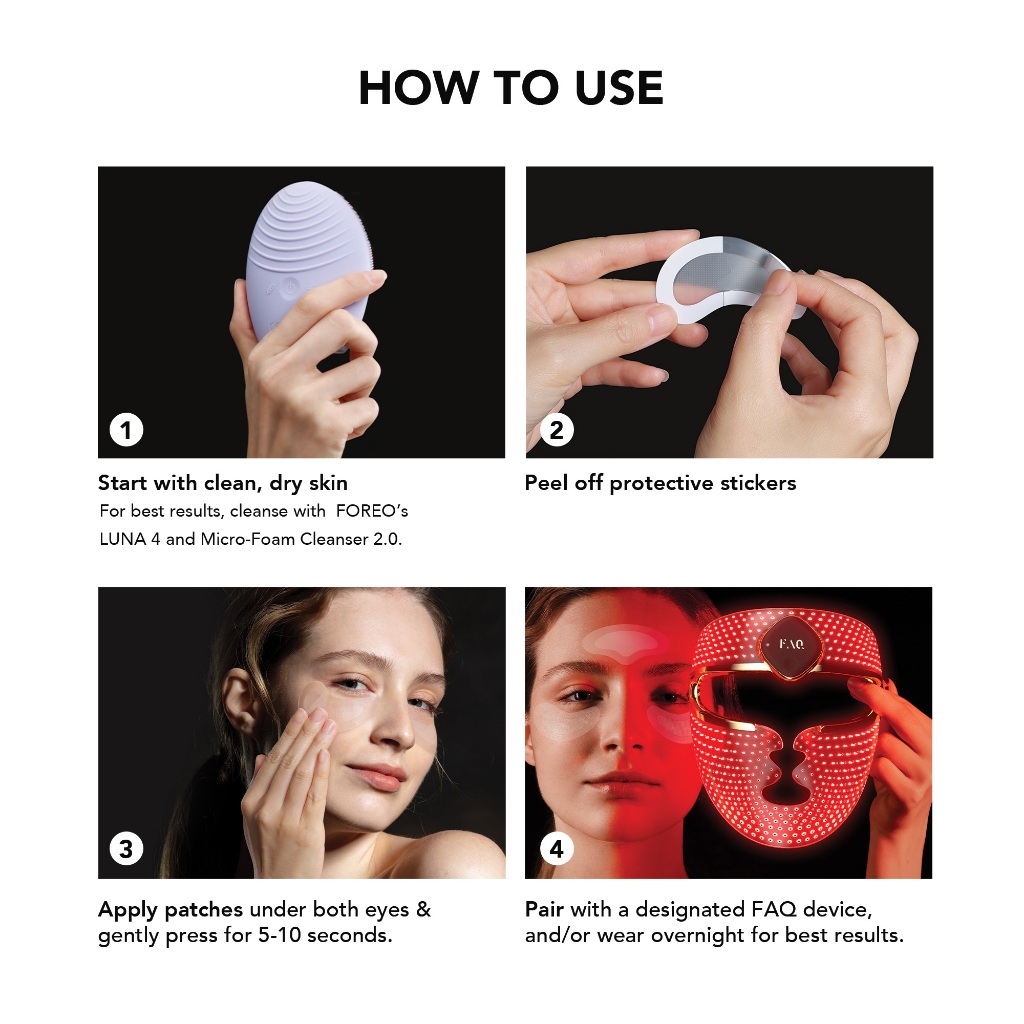 HOW TO USE

1

Start with clean, dry skin
For best results, cleanse with FOREO's LUNA 4 and Micro-Foam Cleanser 2.0.

2

Peel off protective stickers

3

Apply patches under both eyes & gently press for 5-10 seconds.

FAQ

4

Pair with a designated FAQ device, and/or wear overnight for best results.