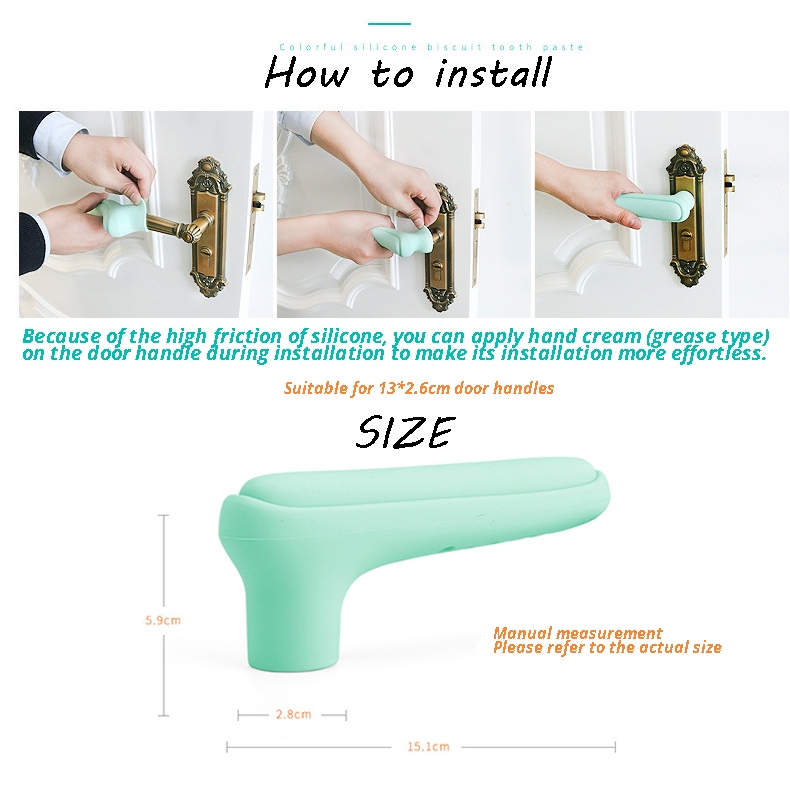 Colorful silicone biscuit tooth paste

How to install

Because of the high friction of silicone, you can apply hand cream (grease type) on the door handle during installation to make its installation more effortless.

Suitable for 13*2.6cm door handles

SIZE

5.9cm

Manual measurement
Please refer to the actual size

2.8cm

15.1cm