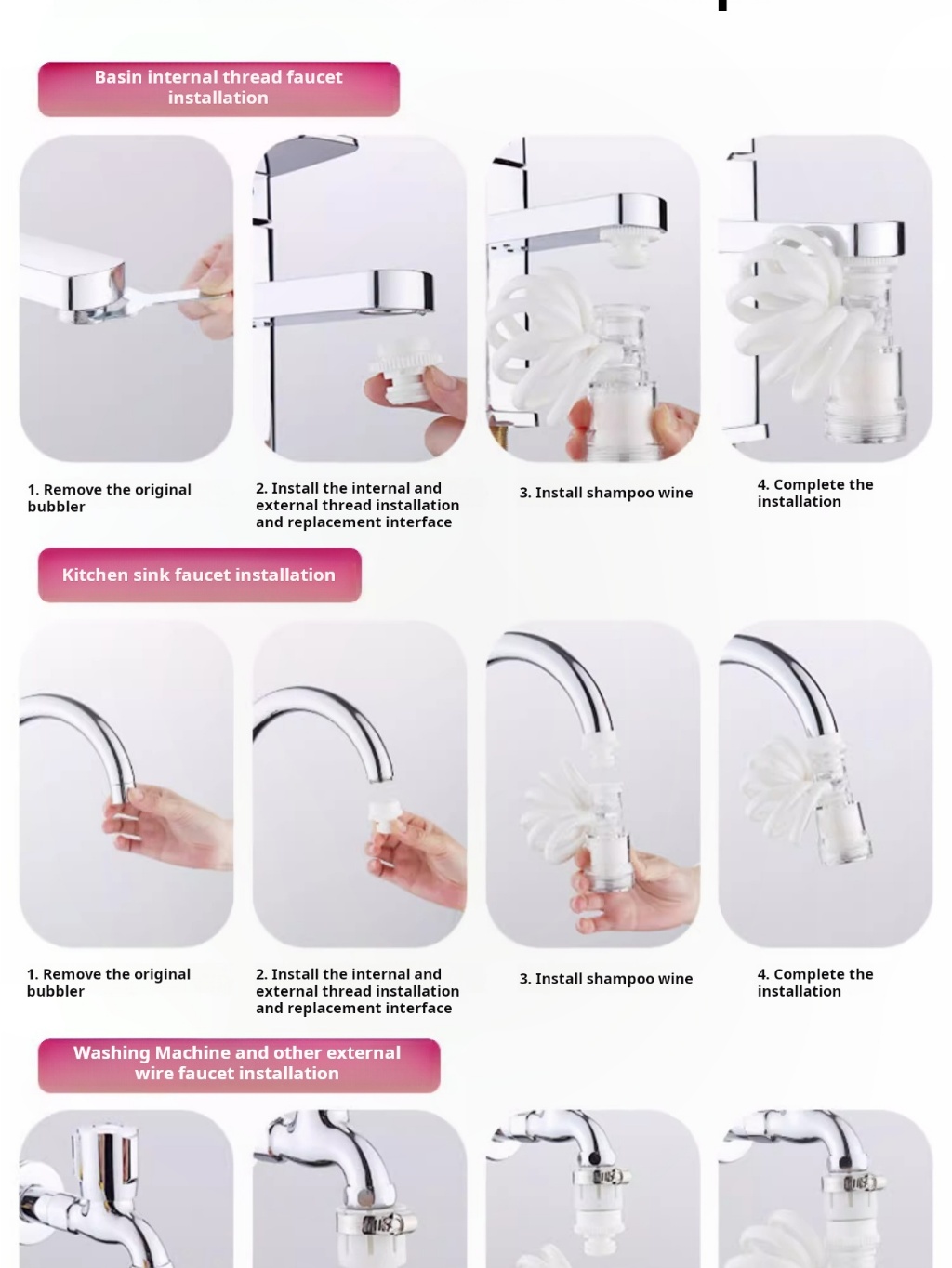 Basin internal thread faucet installation

1. Remove the original bubbler

2. Install the internal and external thread installation and replacement interface

3. Install shampoo wine

4. Complete the installation

Kitchen sink faucet installation

1. Remove the original bubbler

2. Install the internal and external thread installation and replacement interface

3. Install shampoo wine

4. Complete the installation

Washing Machine and other external wire faucet installation