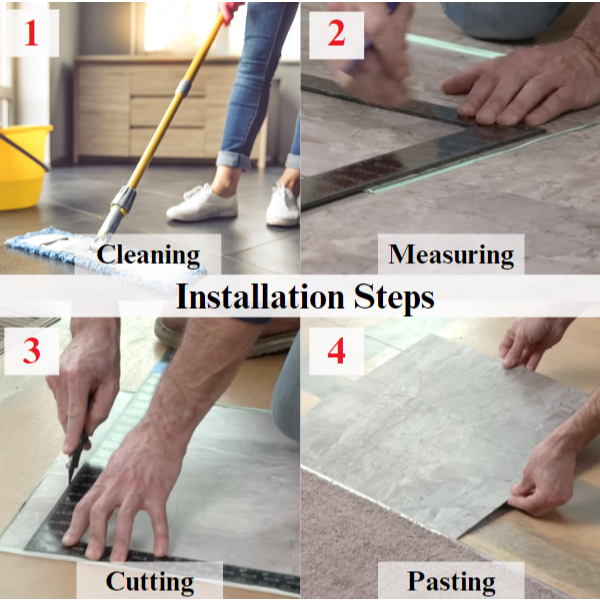 1

Cleaning

2

Measuring

Installation Steps

3

Cutting

4

Pasting