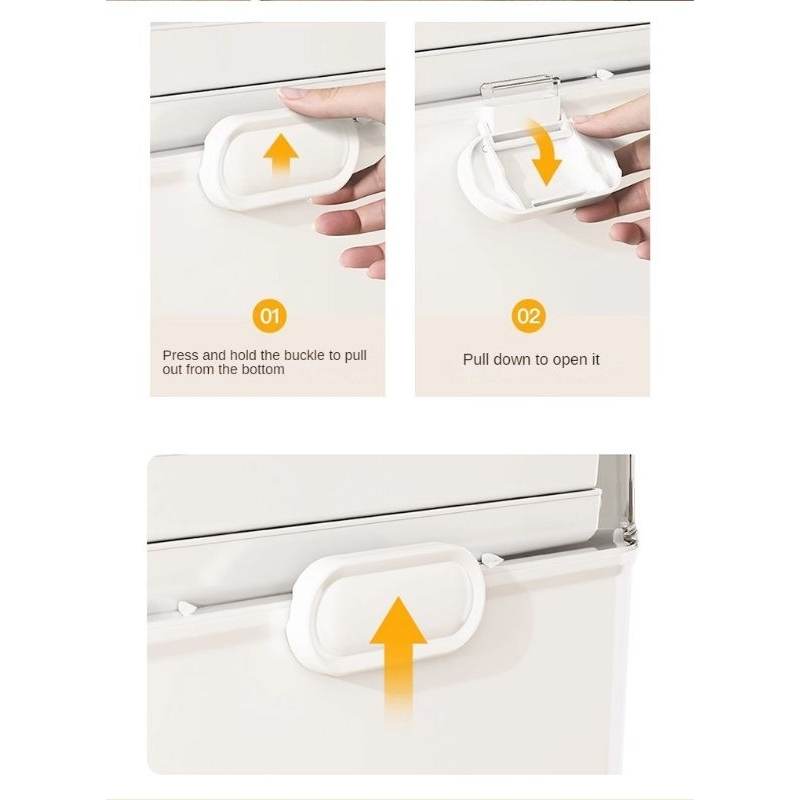 01

Press and hold the buckle to pull out from the bottom

02

Pull down to open it