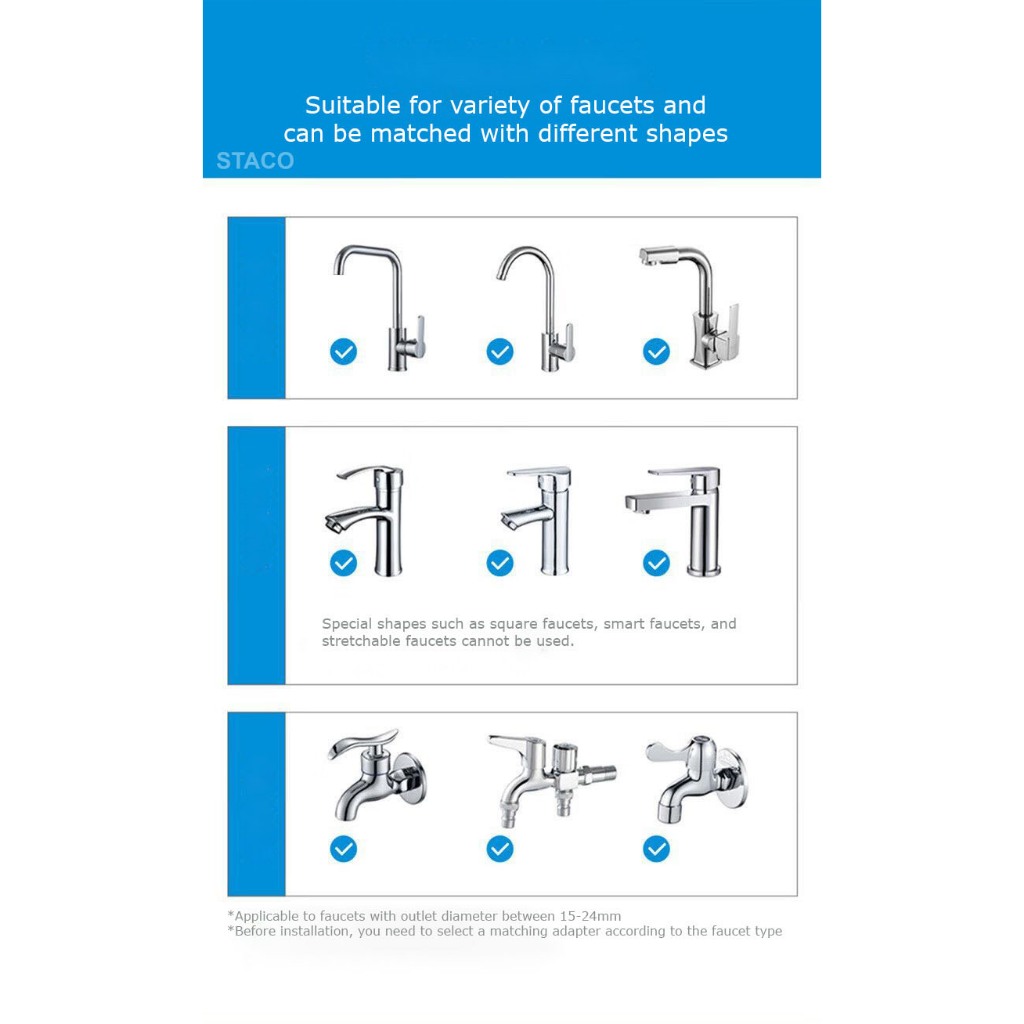 Suitable for variety of faucets and can be matched with different shapes

STACO

Special shapes such as square faucets, smart faucets, and stretchable faucets cannot be used.

*Applicable to faucets with outlet diameter between 15-24mm
*Before installation, you need to select a matching adapter according to the faucet type