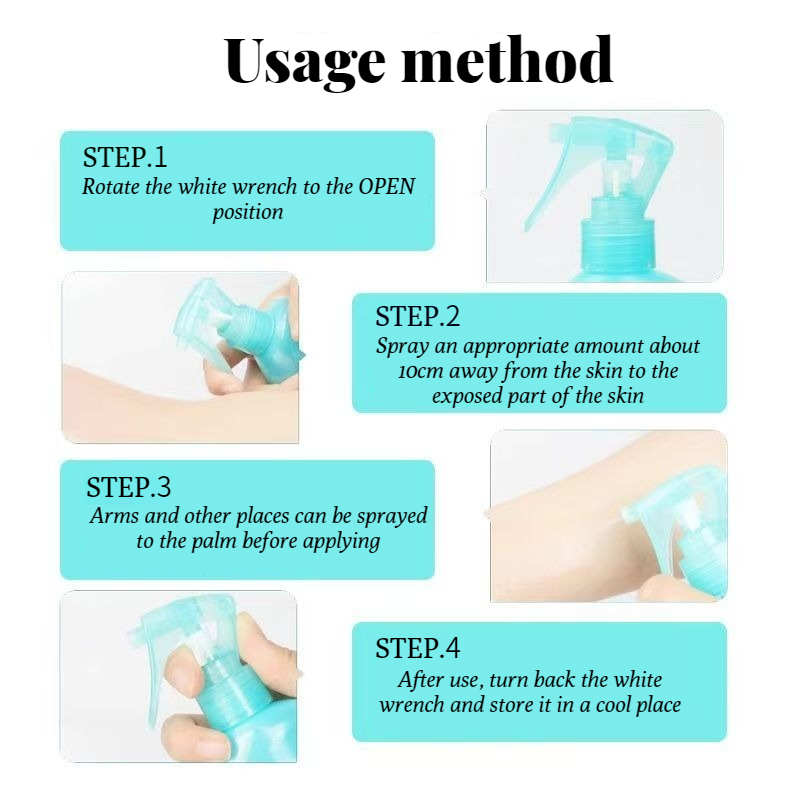 Usage method

STEP.1
Rotate the white wrench to the OPEN position

STEP.2
Spray an appropriate amount about 10cm away from the skin to the exposed part of the skin

STEP.3
Arms and other places can be sprayed to the palm before applying

STEP.4
After use, turn back the white wrench and store it in a cool place