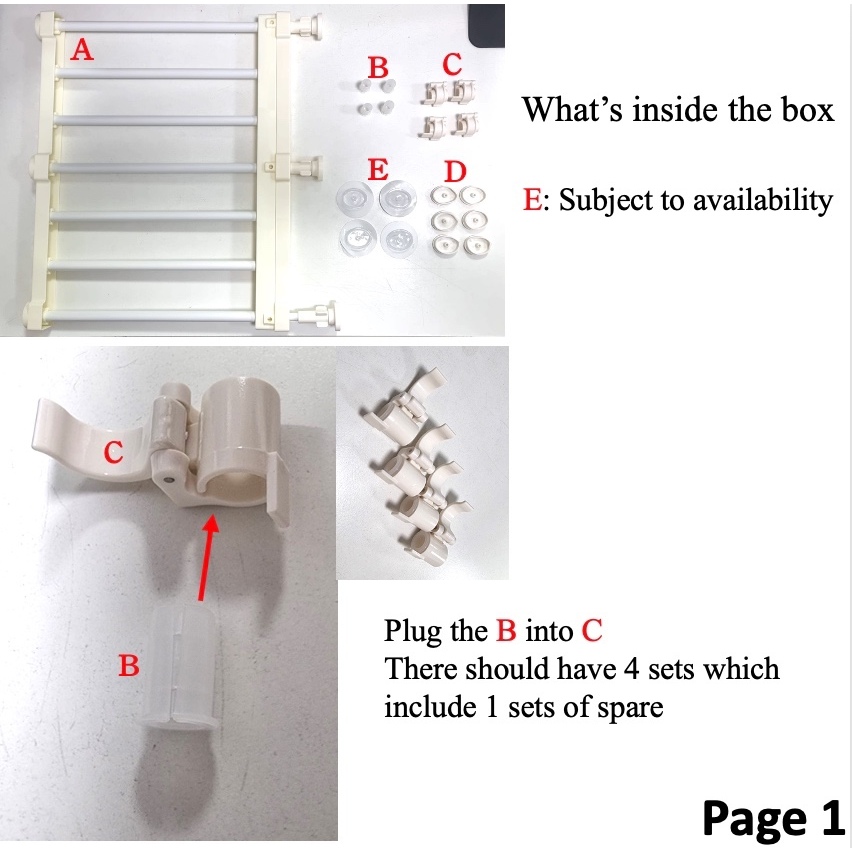 A

B

C

E

D

What's inside the box

E: Subject to availability

C

B

Plug the B into C
There should have 4 sets which include 1 sets of spare

Page 1