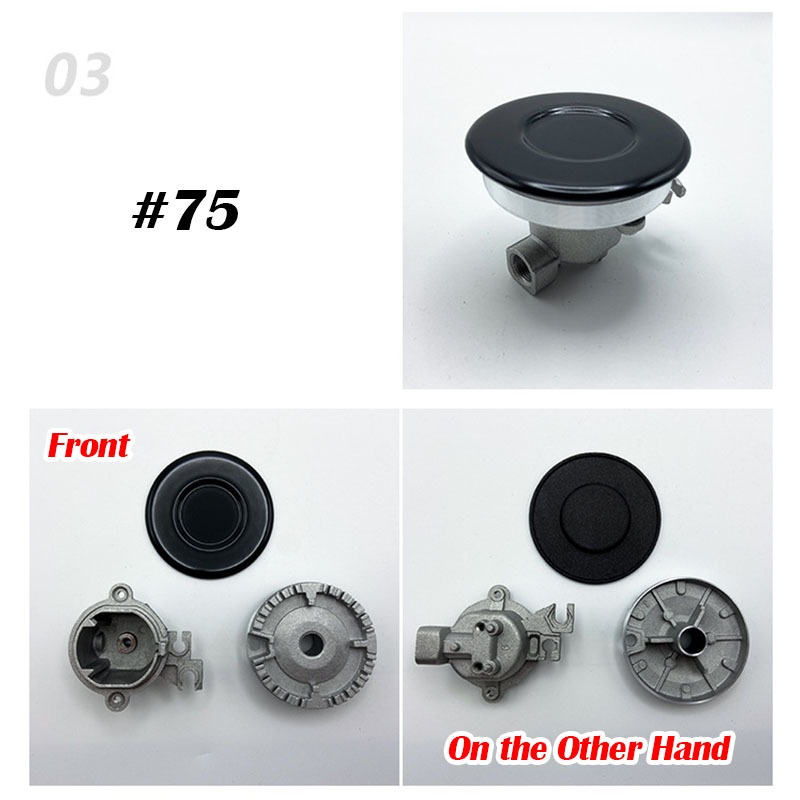 03

#75

Front

On the Other Hand