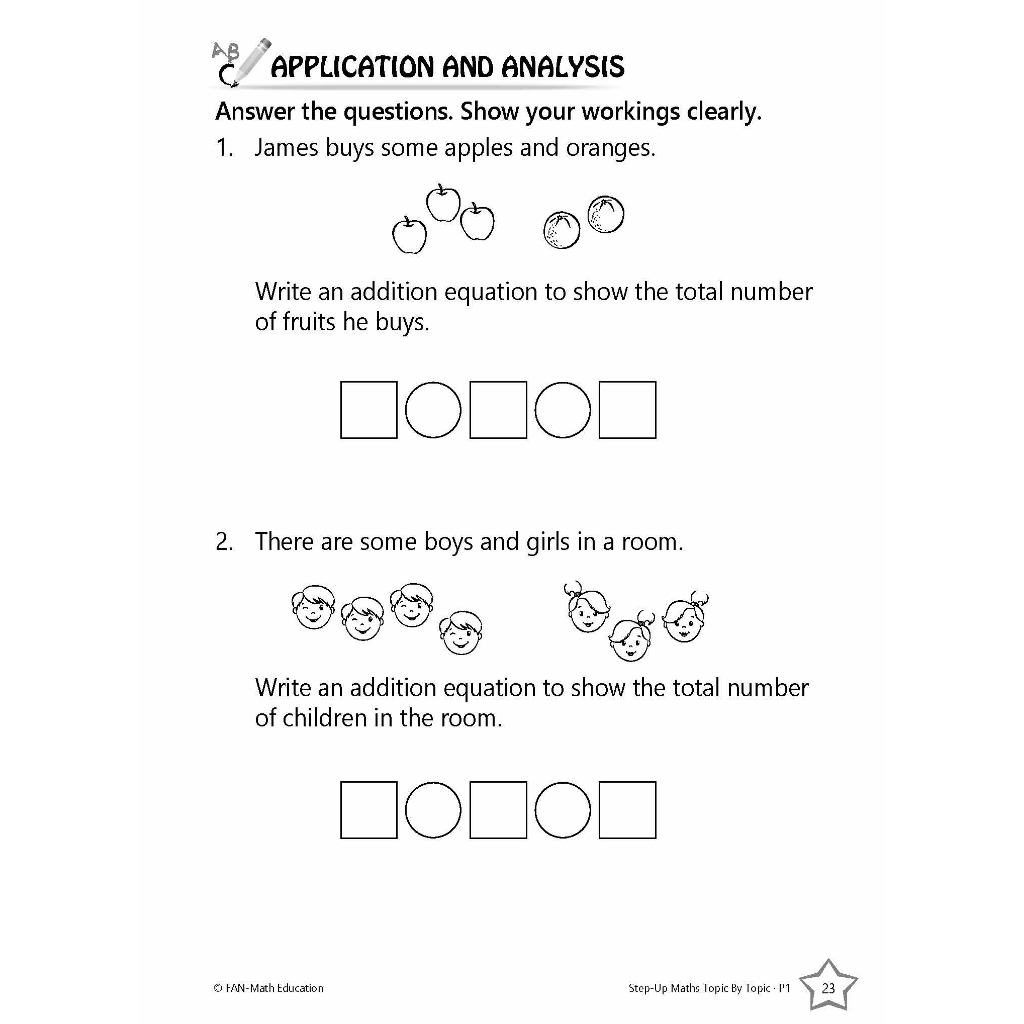 ABC APPLICATION AND ANALYSIS

Answer the questions. Show your workings clearly.

1. James buys some apples and oranges.

Write an addition equation to show the total number of fruits he buys.

2. There are some boys and girls in a room.

Write an addition equation to show the total number of children in the room.

© FAN-Math Education

Step-Up Maths Topic By Topic · P1

23