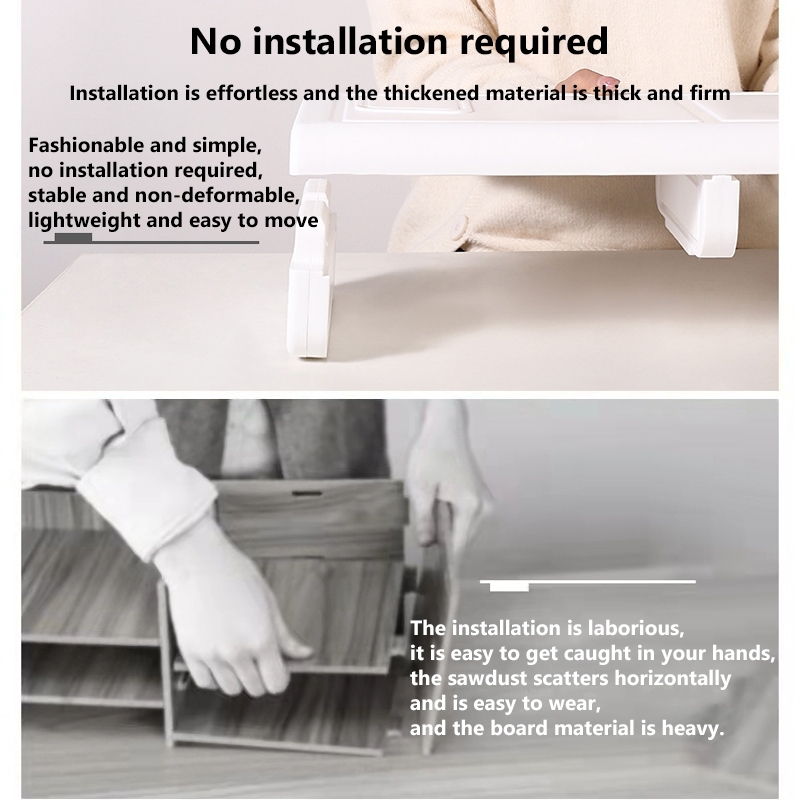 No installation required

Installation is effortless and the thickened material is thick and firm

Fashionable and simple, no installation required, stable and non-deformable, lightweight and easy to move

The installation is laborious, it is easy to get caught in your hands, the sawdust scatters horizontally and is easy to wear, and the board material is heavy.