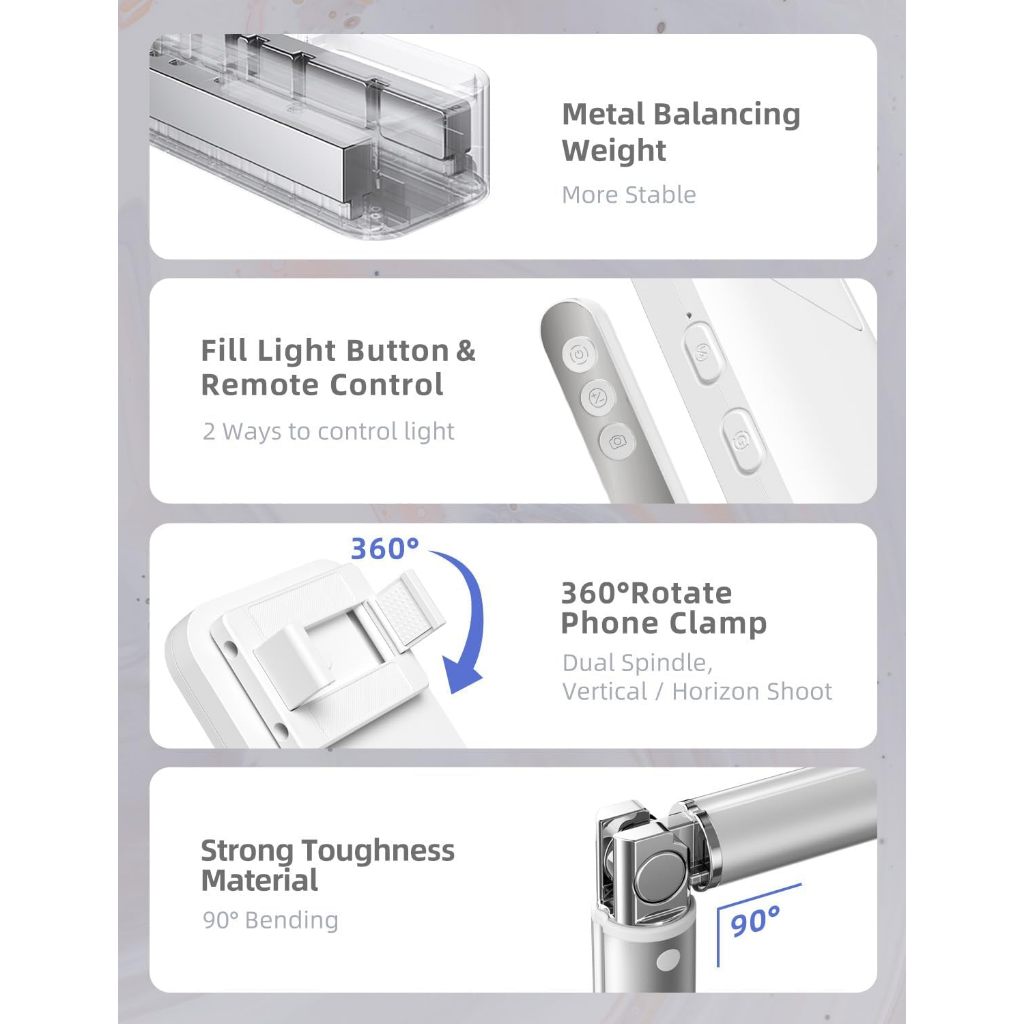 Metal Balancing Weight

More Stable

Fill Light Button & Remote Control

2 Ways to control light

360°

360°Rotate Phone Clamp

Dual Spindle, Vertical / Horizon Shoot

Strong Toughness Material

90° Bending

90°